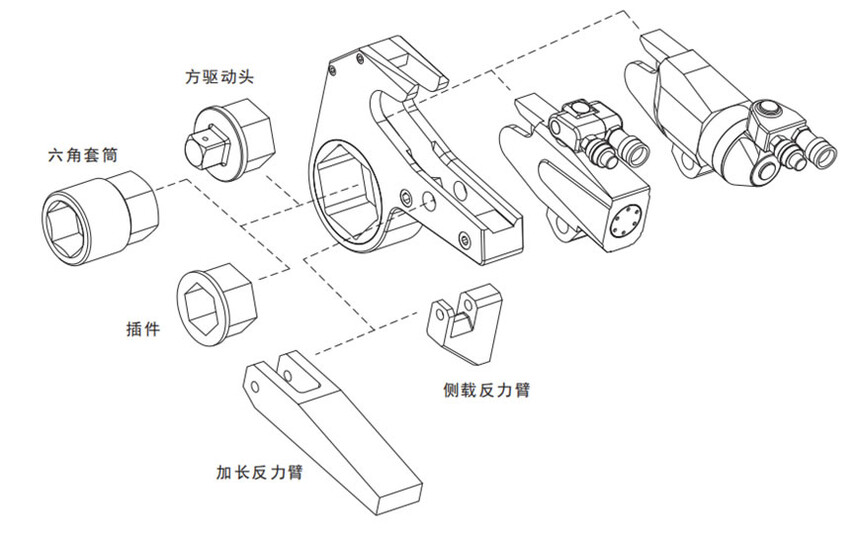 方驱动头

六角套筒

插件

侧载反力臂

加长反力臂