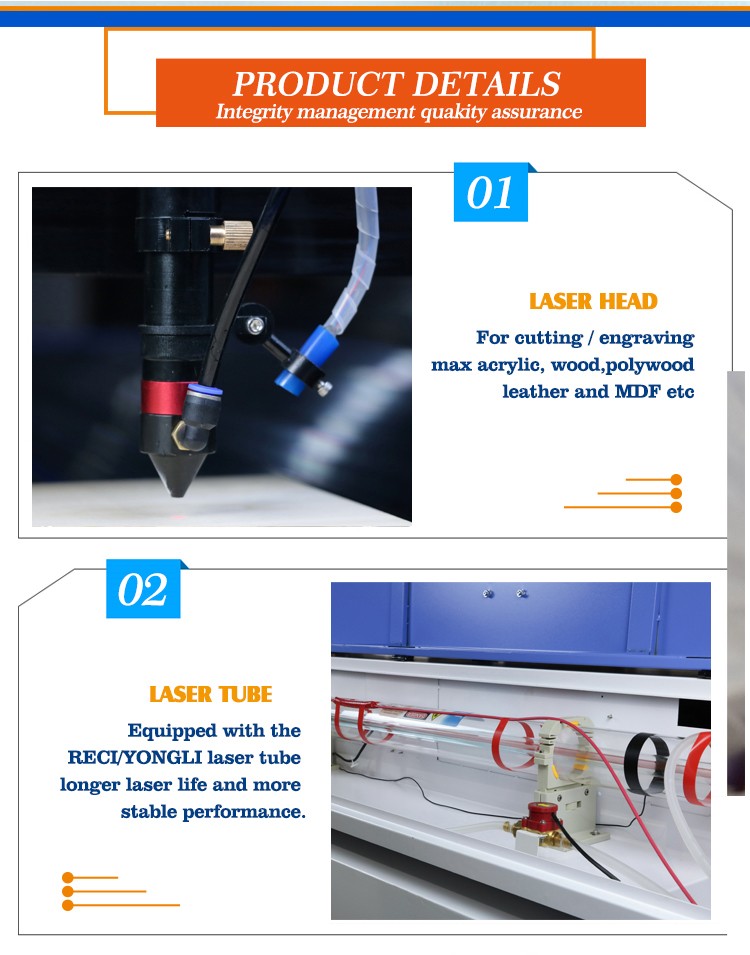 PRODUCT DETAILS
Integrity management quakity assurance

01

LASER HEAD

For cutting / engraving max acrylic, wood,polywood leather and MDF etc

02

LASER TUBE

Equipped with the RECI/YONGLI laser tube longer laser life and more stable performance.