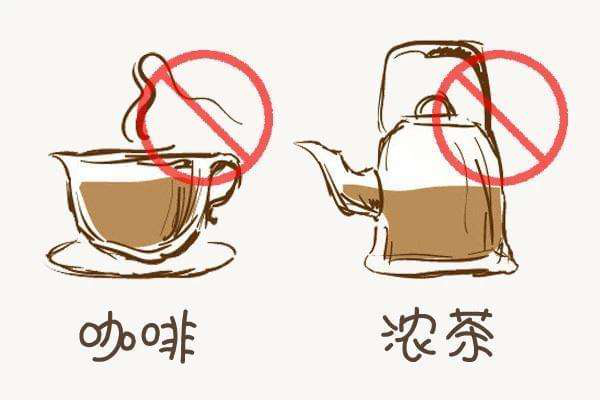 咖啡

浓茶