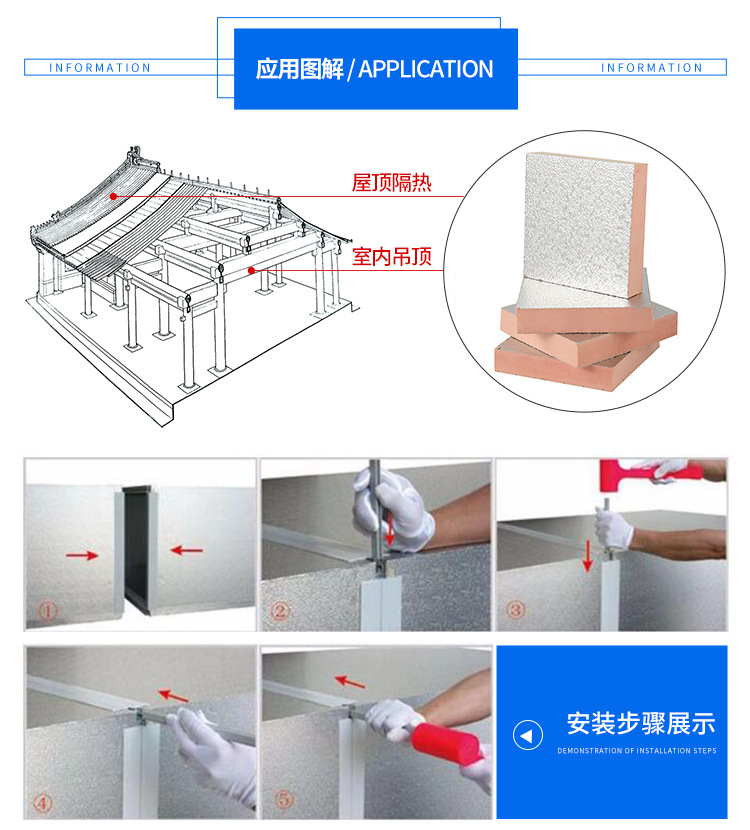 INFORMATION

应用图解 / APPLICATION

INFORMATION

屋顶隔热

室内吊顶

①

②

③

④

⑤

安装步骤展示

DEMONSTRATION OF INSTALLATION STEPS