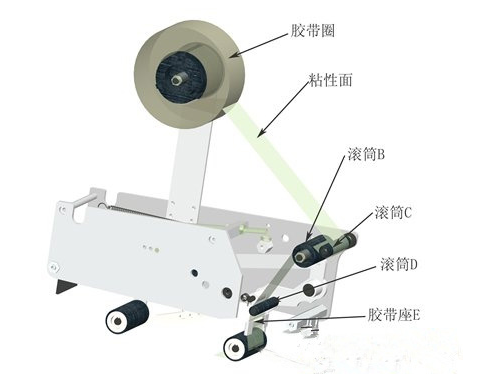 胶带圈
粘性面
滚筒B
滚筒C
滚筒D
胶带座E