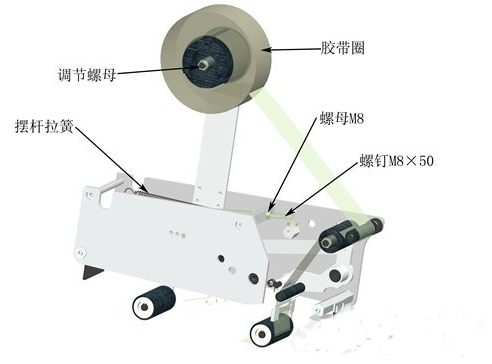 胶带圈
调节螺母
摆杆拉簧
螺母M8
螺钉M8×50