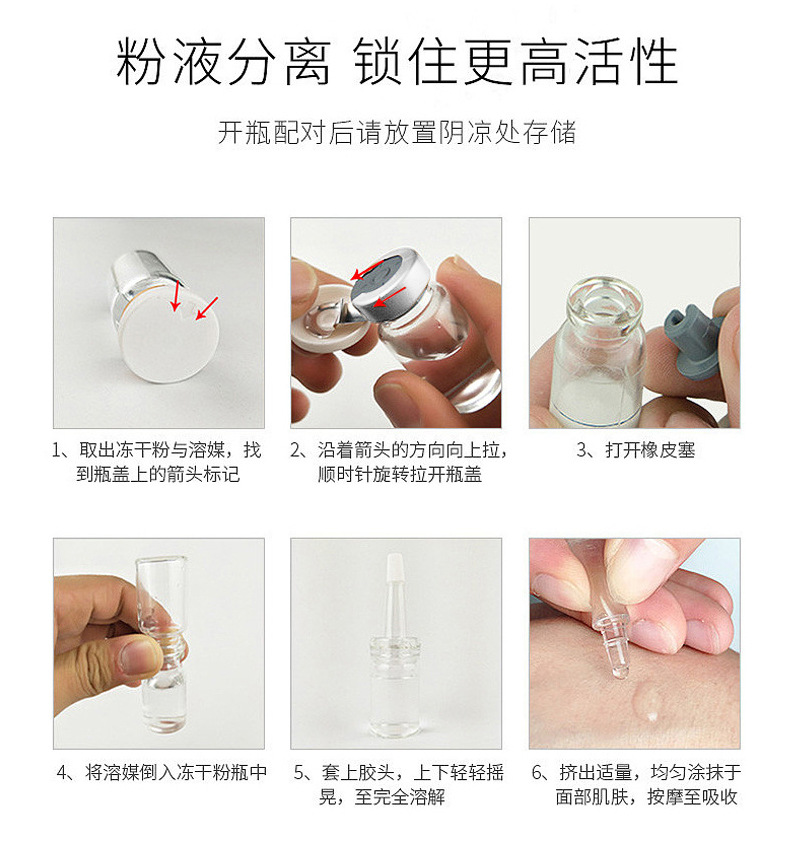 粉液分离 锁住更高活性

开瓶配对后请放置阴凉处存储

1、取出冻干粉与溶媒，找到瓶盖上的箭头标记

2、沿着箭头的方向向上拉，顺时针旋转拉开瓶盖

3、打开橡皮塞

4、将溶媒倒入冻干粉瓶中

5、套上胶头，上下轻轻摇晃，至完全溶解

6、挤出适量，均匀涂抹于面部肌肤，按摩至吸收