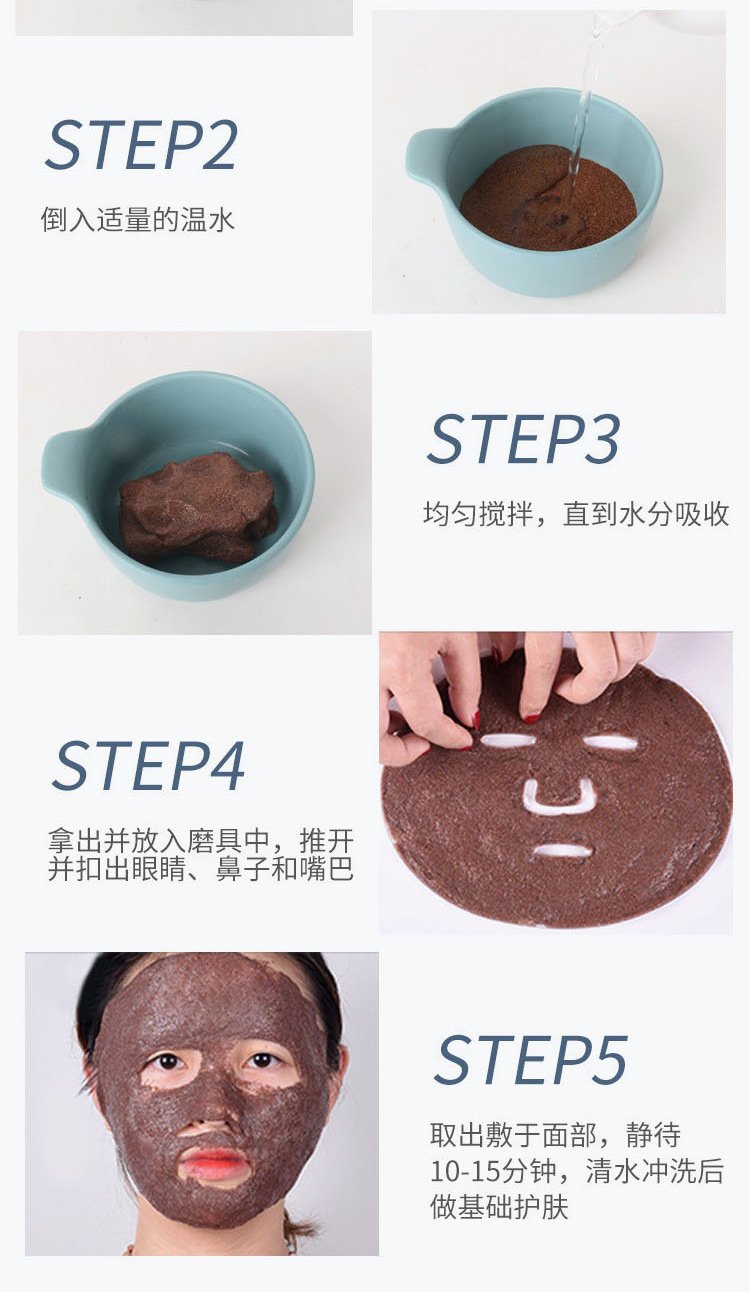 STEP2
倒入适量的温水

STEP3
均匀搅拌，直到水分吸收

STEP4
拿出并放入磨具中，推开并扣出眼睛、鼻子和嘴巴

STEP5
取出敷于面部，静待10-15分钟，清水冲洗后做基础护肤