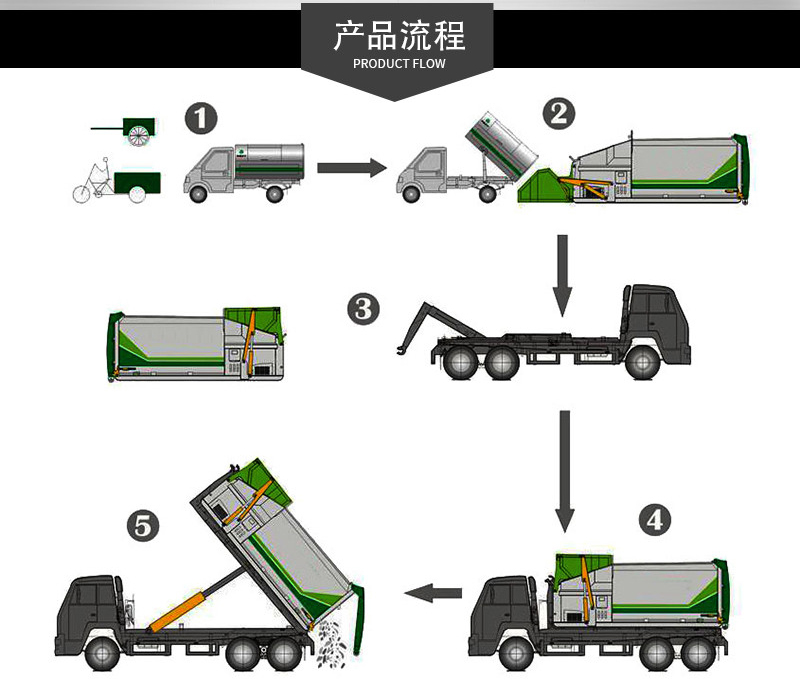 产品流程
PRODUCT FLOW

1

2

3

4

5