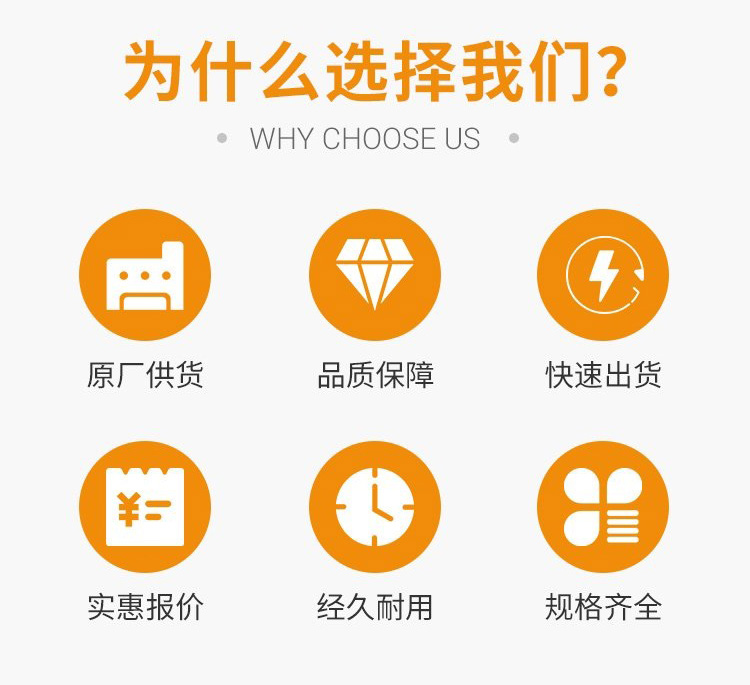 为什么选择我们?

• WHY CHOOSE US •

原厂供货

品质保障

快速出货

实惠报价

经久耐用

规格齐全