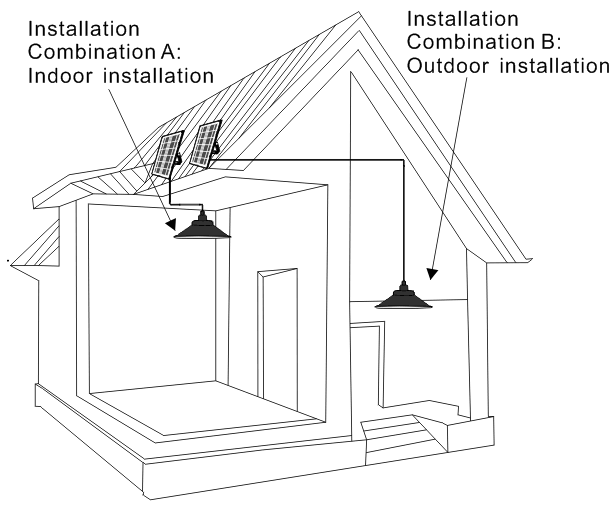 Installation Combination A: Indoor installation

Installation Combination B: Outdoor installation