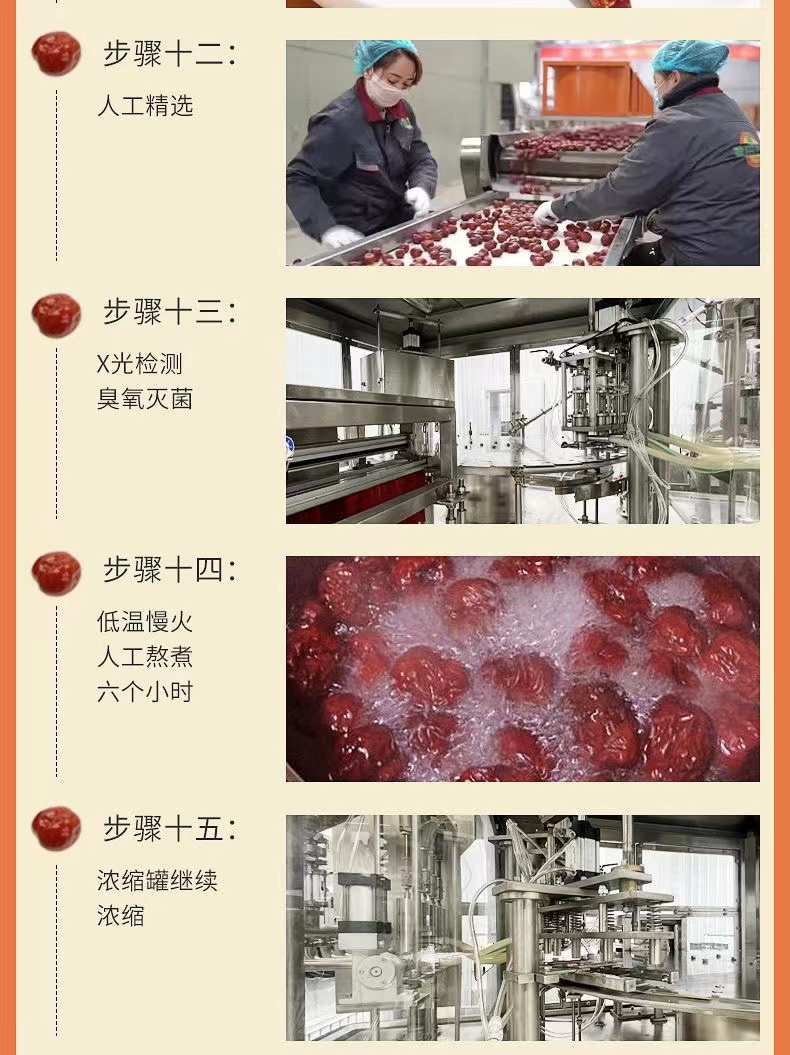 步骤十二:

人工精选

步骤十三:

X光检测
臭氧灭菌

步骤十四:

低温慢火
人工熬煮
六个小时

步骤十五:

浓缩罐继续
浓缩