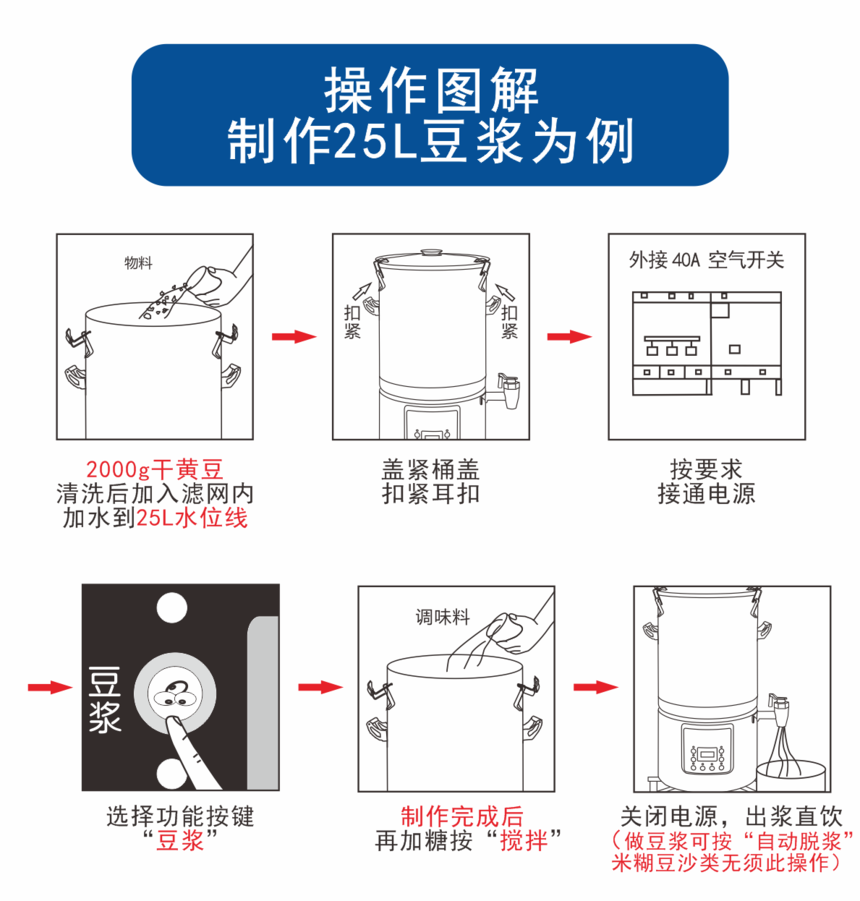 操作图解
制作25L豆浆为例

物料

2000g干黄豆
清洗后加入滤网内
加水到25L水位线

扣紧 扣紧

盖紧桶盖
扣紧耳扣

外接 40A 空气开关

按要求
接通电源

豆浆

选择功能按键
“豆浆”

调味料

制作完成后
再加糖按“搅拌”

关闭电源，出浆直饮
（做豆浆可按“自动脱浆”
米糊豆沙类无须此操作）