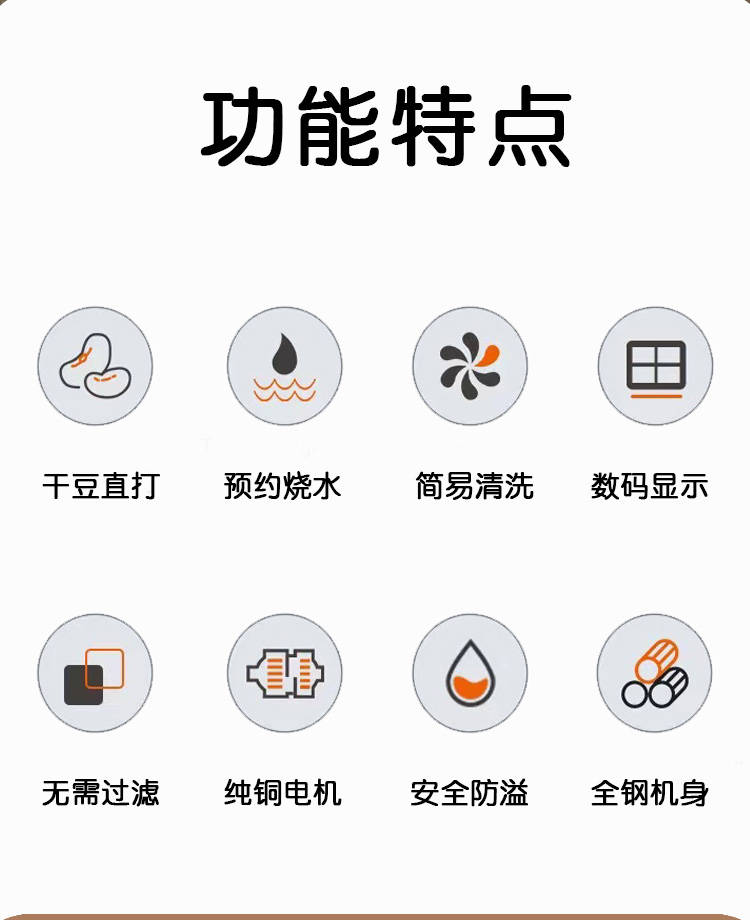 功能特点

干豆直打

预约烧水

简易清洗

数码显示

无需过滤

纯铜电机

安全防溢

全钢机身