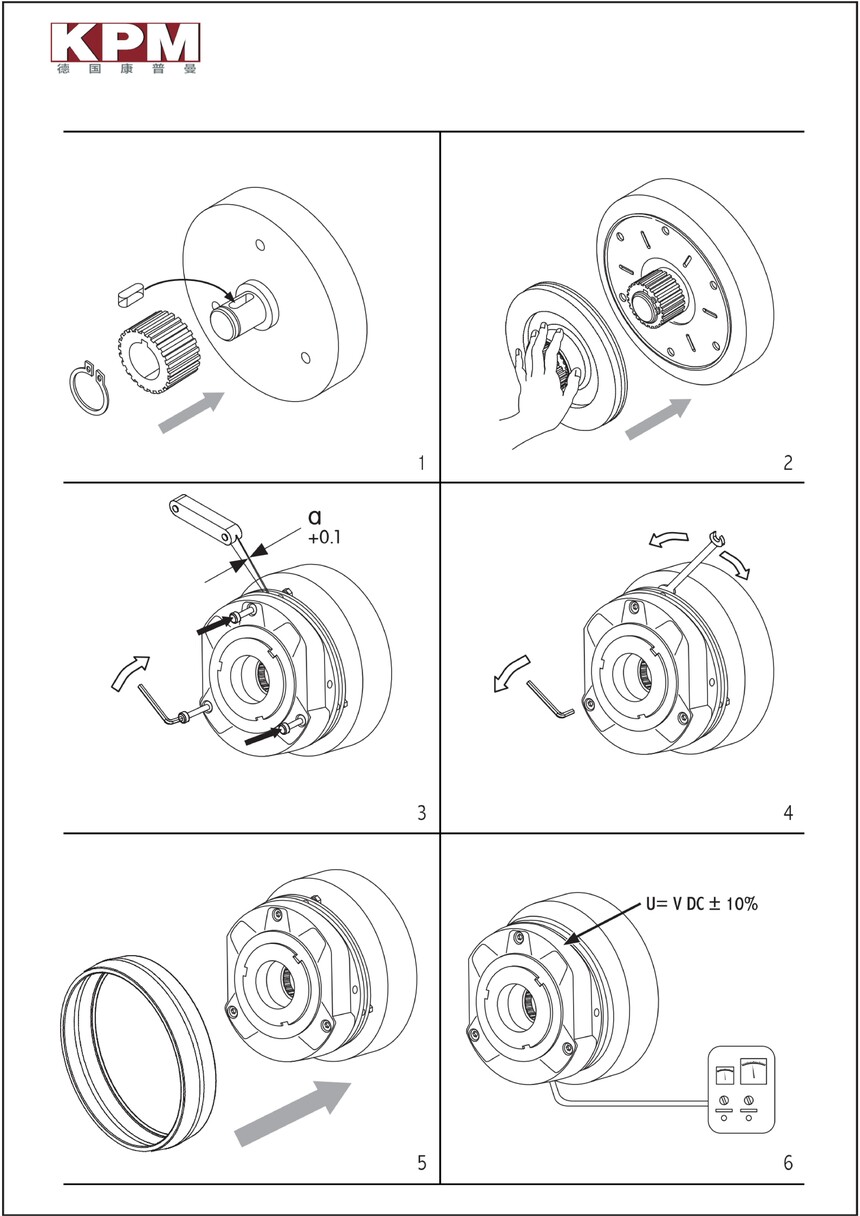 KPM
德国康普曼

1

2

a
+0.1

3

4

5

U= V DC ± 10%

6