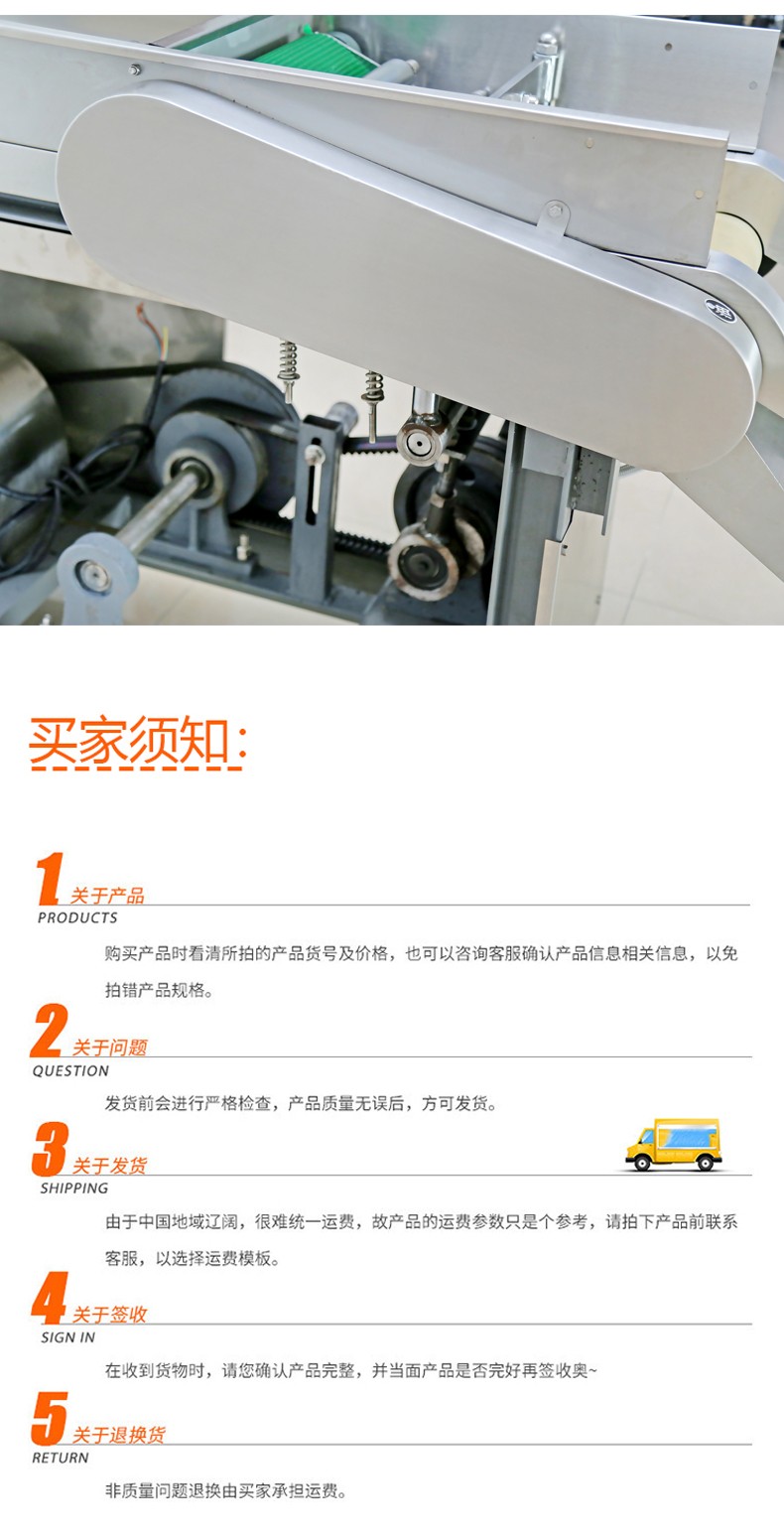 买家须知:

1 关于产品
PRODUCTS

购买产品时看清所拍的产品货号及价格，也可以咨询客服确认产品信息相关信息，以免拍错产品规格。

2 关于问题
QUESTION

发货前会进行严格检查，产品质量无误后，方可发货。

3 关于发货
SHIPPING

由于中国地域辽阔，很难统一运费，故产品的运费参数只是个参考，请拍下产品前联系客服，以选择运费模板。

4 关于签收
SIGN IN

在收到货物时，请您确认产品完整，并当面产品是否完好再签收奥~

5 关于退换货
RETURN

非质量问题退换由买家承担运费。