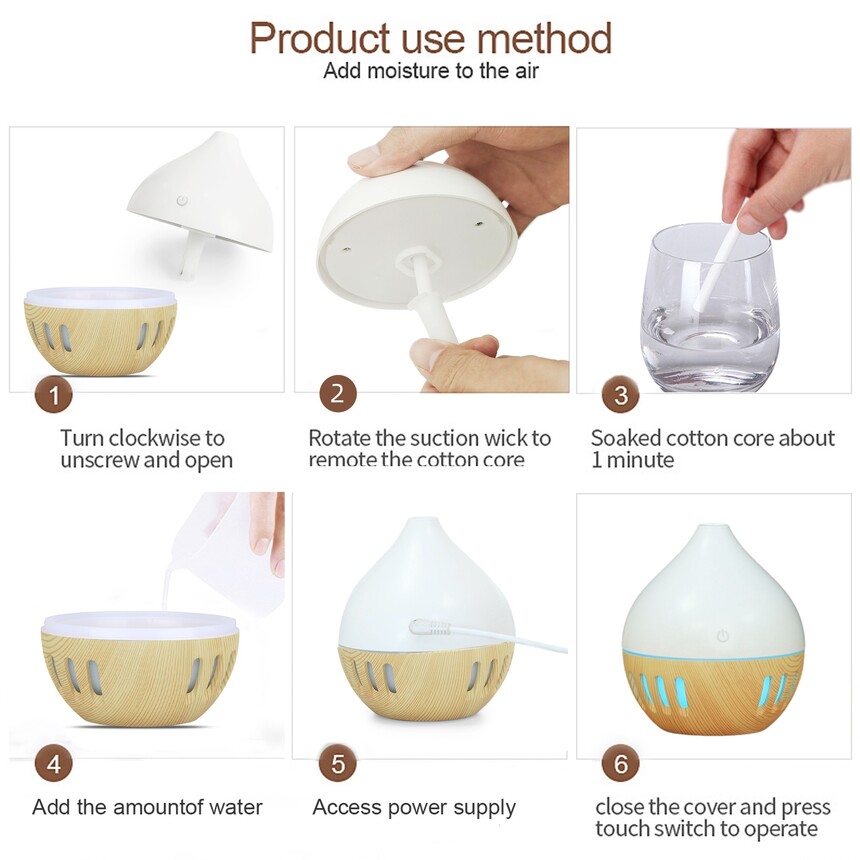 Product use method
Add moisture to the air

1
Turn clockwise to unscrew and open

2
Rotate the suction wick to remote the cotton core

3
Soaked cotton core about 1 minute

4
Add the amountof water

5
Access power supply

6
close the cover and press touch switch to operate