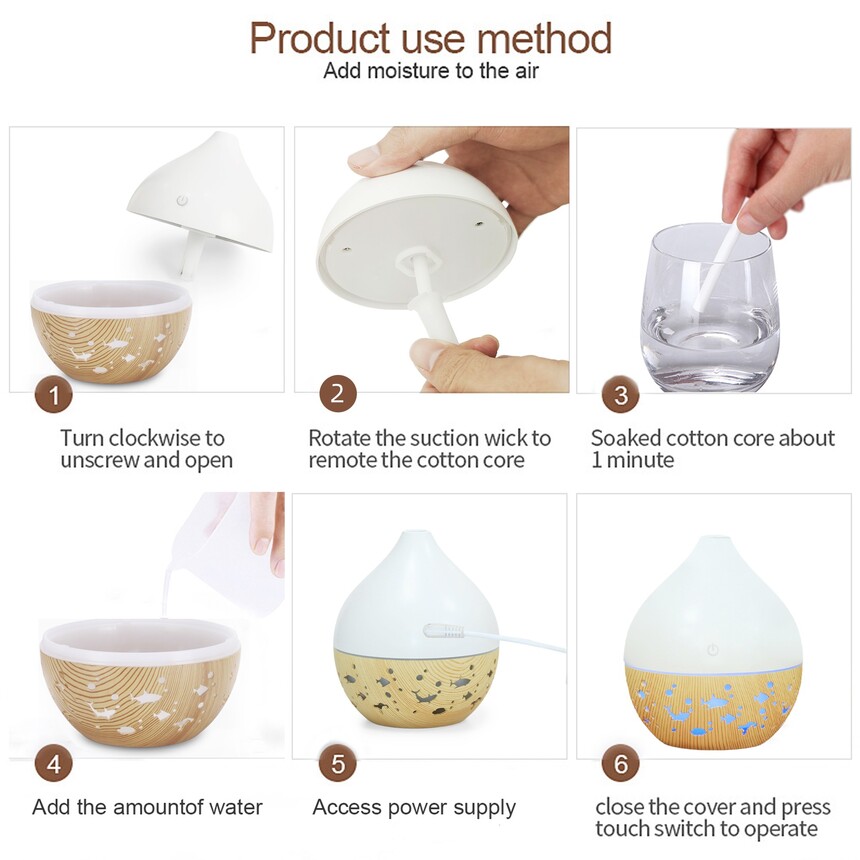 Product use method
Add moisture to the air

1
Turn clockwise to unscrew and open

2
Rotate the suction wick to remote the cotton core

3
Soaked cotton core about 1 minute

4
Add the amountof water

5
Access power supply

6
close the cover and press touch switch to operate