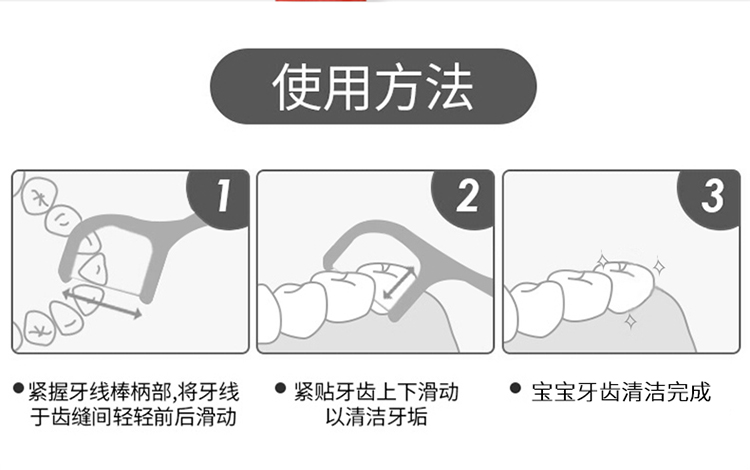 使用方法

1

2

3

● 紧握牙线棒柄部,将牙线于齿缝间轻轻前后滑动

● 紧贴牙齿上下滑动以清洁牙垢

● 宝宝牙齿清洁完成