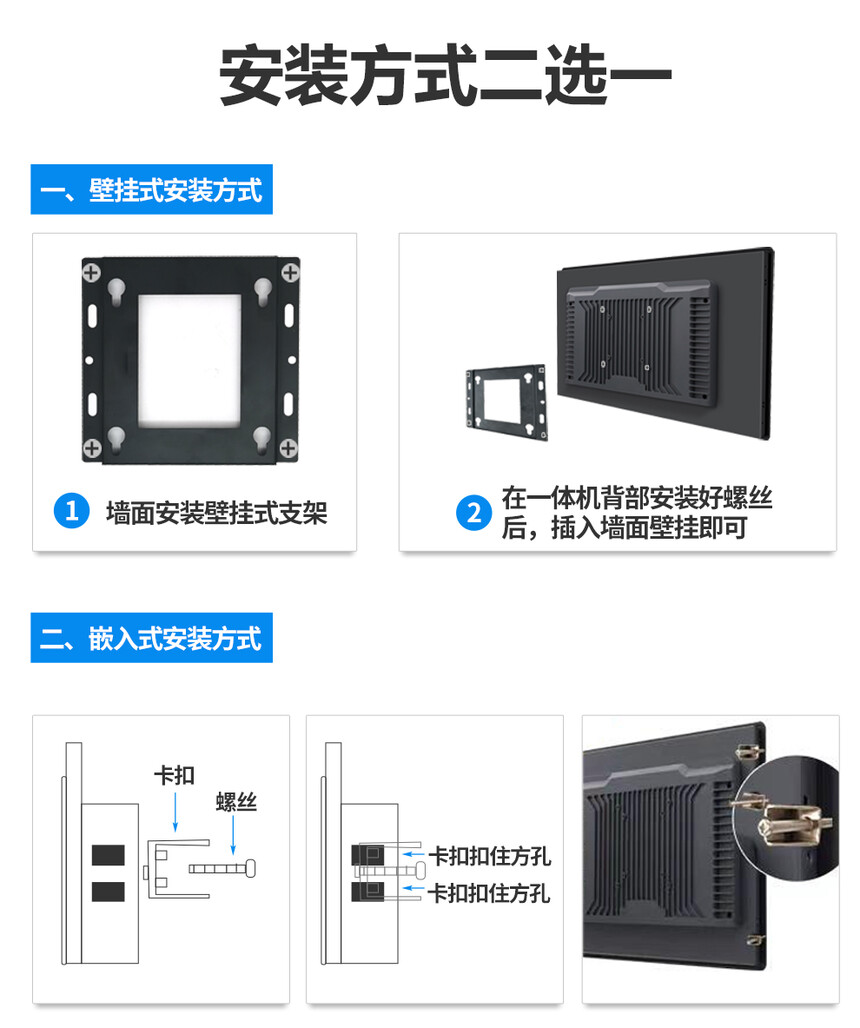 安装方式二选一

一、壁挂式安装方式

1 墙面安装壁挂式支架

2 在一体机背部安装好螺丝后，插入墙面壁挂即可

二、嵌入式安装方式

卡扣

螺丝

卡扣扣住方孔

卡扣扣住方孔