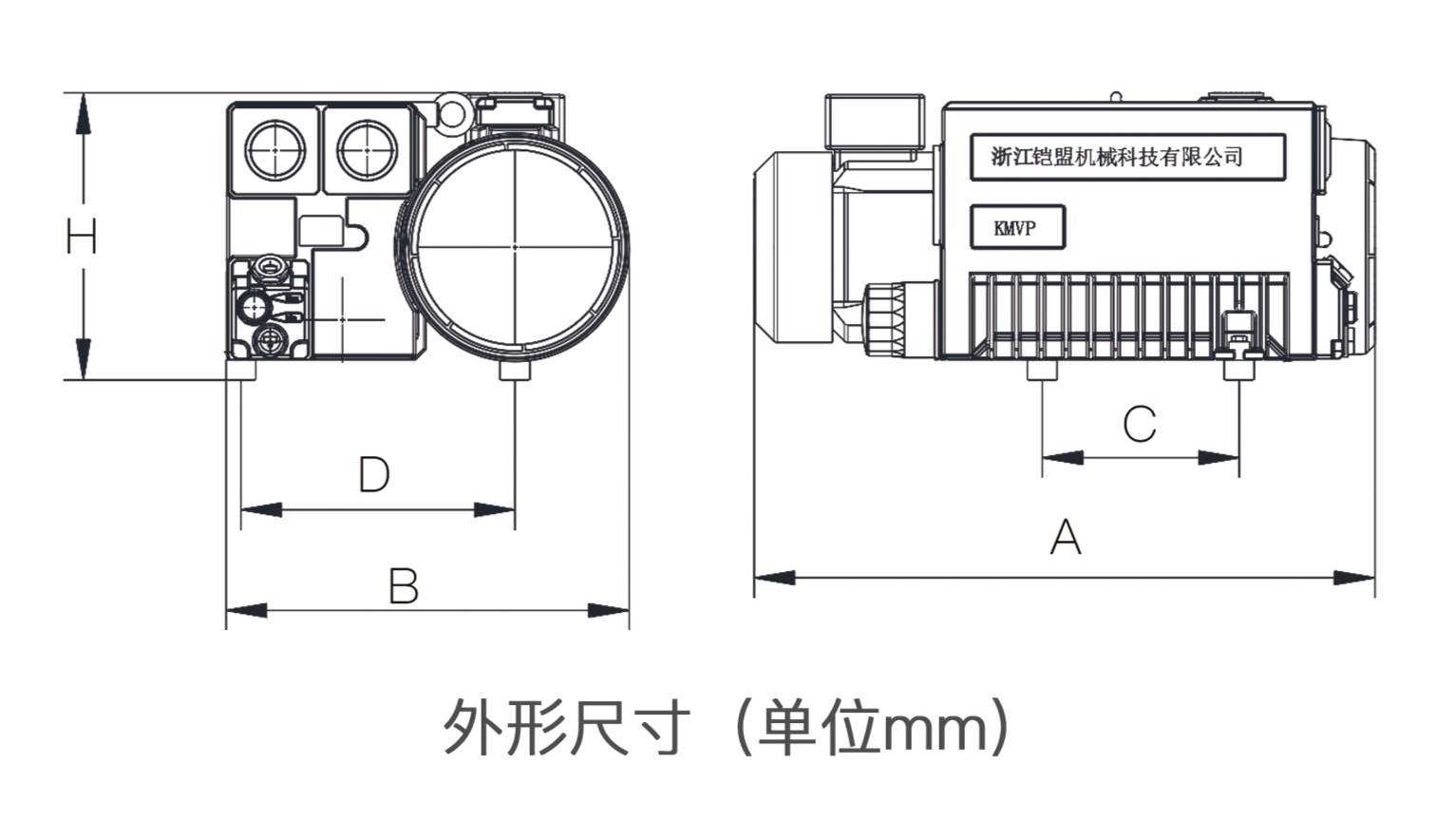 H

D

B

浙江铠盟机械科技有限公司

KMVP

C

A

外形尺寸（单位mm）