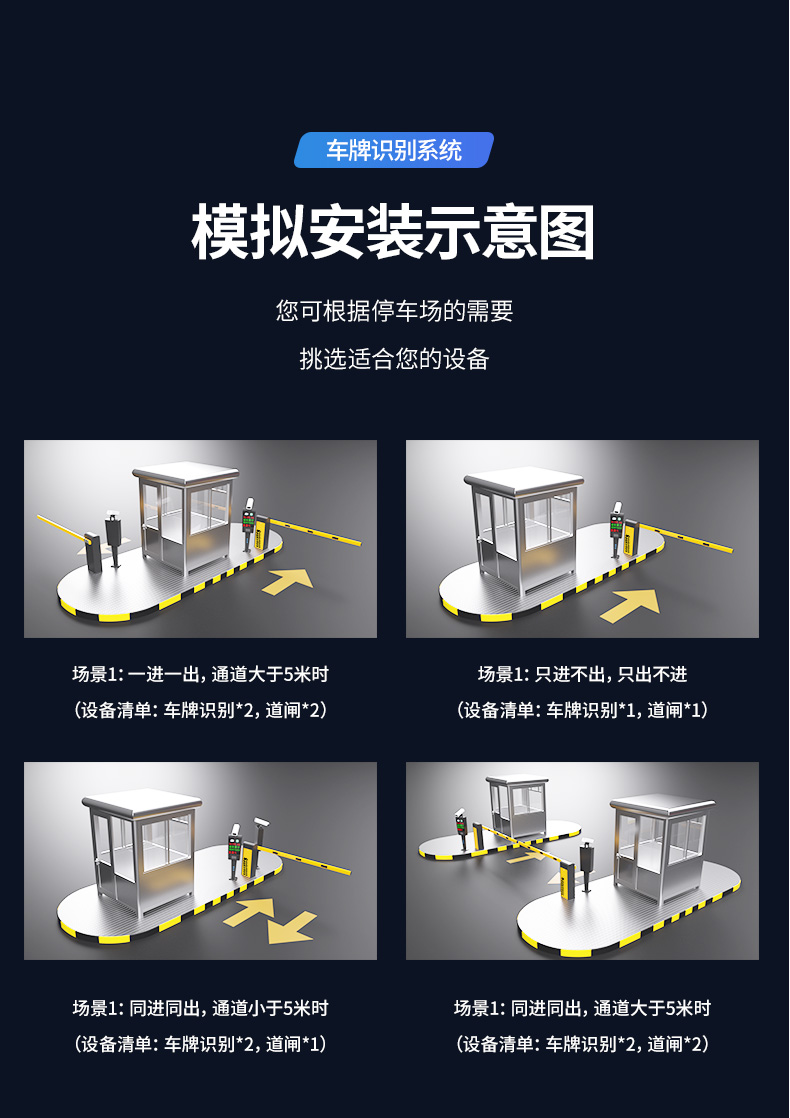 车牌识别系统

模拟安装示意图

您可根据停车场的需要

挑选适合您的设备

场景1: 一进一出, 通道大于5米时

(设备清单: 车牌识别*2, 道闸*2)

场景1: 只进不出, 只出不进

(设备清单: 车牌识别*1, 道闸*1)

场景1: 同进同出, 通道小于5米时

(设备清单: 车牌识别*2, 道闸*1)

场景1: 同进同出, 通道大于5米时

(设备清单: 车牌识别*2, 道闸*2)