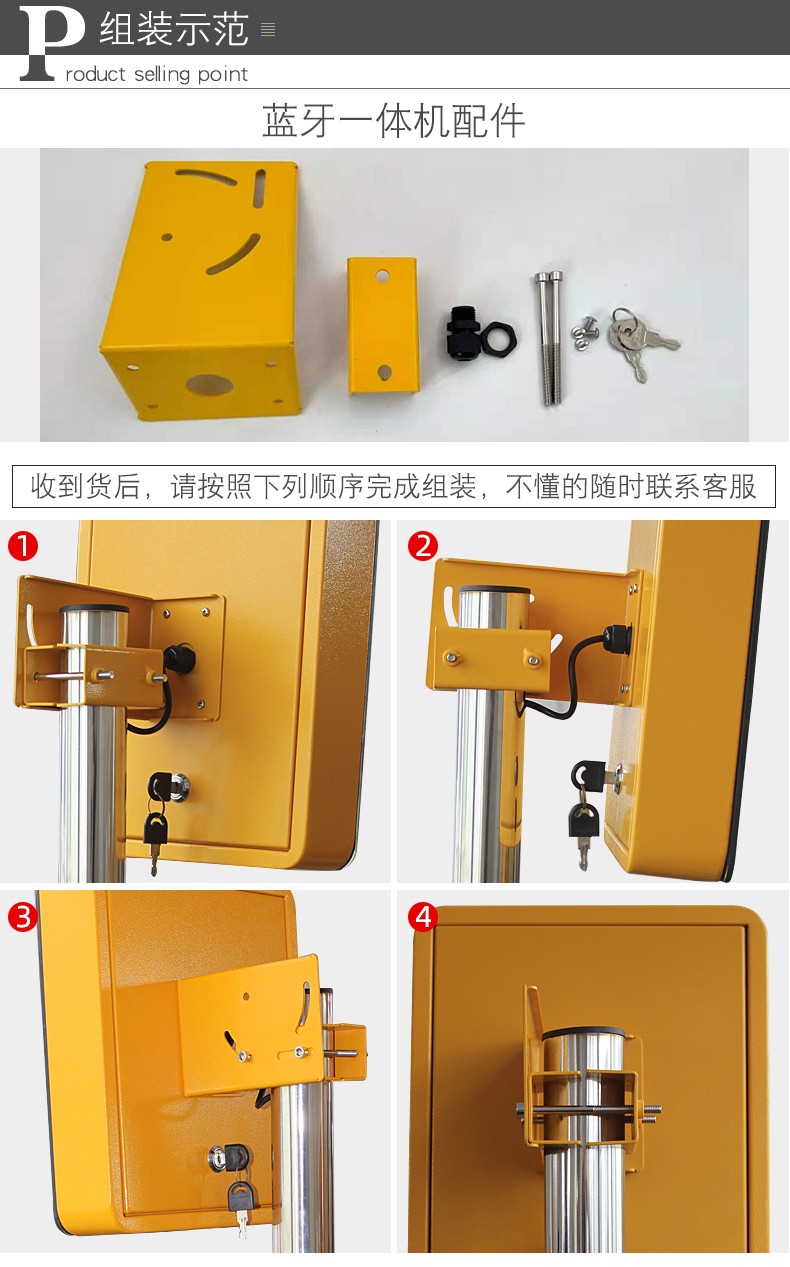 P 组装示范

roduct selling point

蓝牙一体机配件

收到货后，请按照下列顺序完成组装，不懂的随时联系客服

1

2

3

4