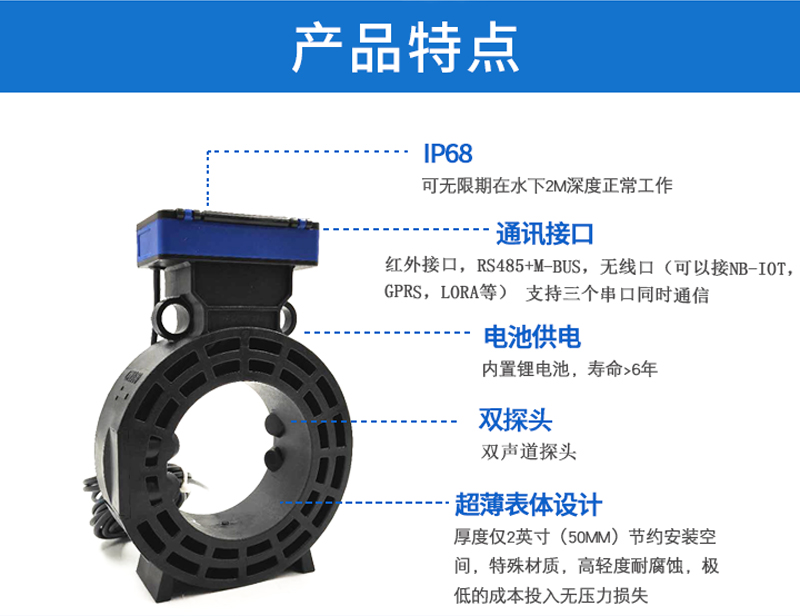 产品特点

IP68
可无限期在水下2M深度正常工作

通讯接口
红外接口，RS485+M-BUS，无线口（可以接NB-IOT，GPRS，LORA等） 支持三个串口同时通信

电池供电
内置锂电池，寿命>6年

双探头
双声道探头

超薄表体设计
厚度仅2英寸（50MM）节约安装空间，特殊材质，高轻度耐腐蚀，极低的成本投入无压力损失