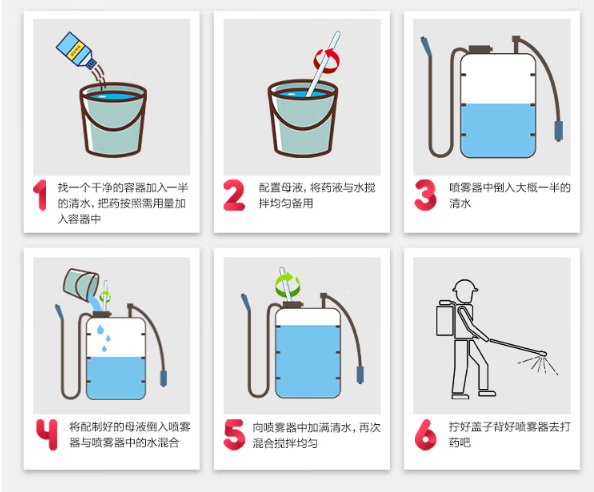 1 找一个干净的容器加入一半的清水，把药按照需用量加入容器中

2 配置母液，将药液与水搅拌均匀备用

3 喷雾器中倒入大概一半的清水

4 将配制好的母液倒入喷雾器与喷雾器中的水混合

5 向喷雾器中加满清水，再次混合搅拌均匀

6 拧好盖子背好喷雾器去打药吧