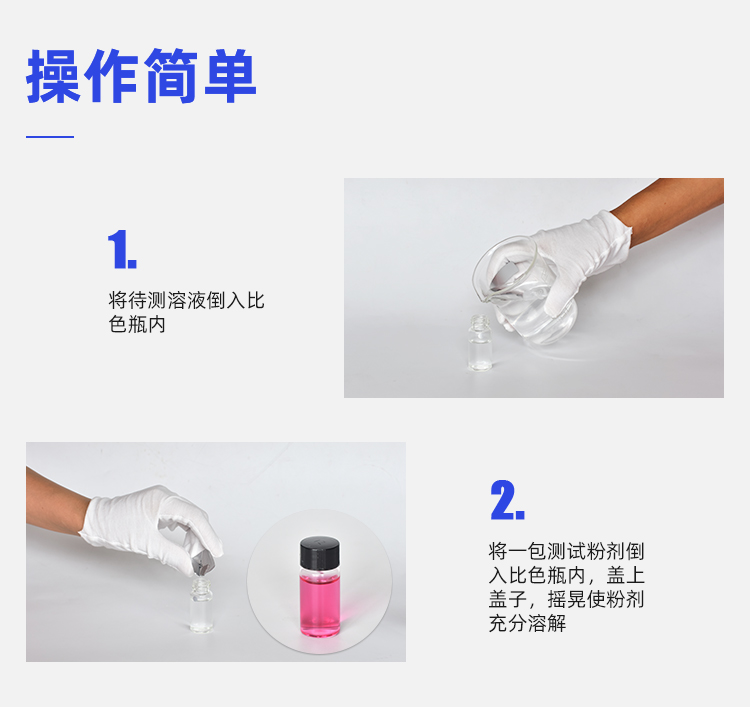 操作简单

1.

将待测溶液倒入比色瓶内

2.

将一包测试粉剂倒入比色瓶内，盖上盖子，摇晃使粉剂充分溶解