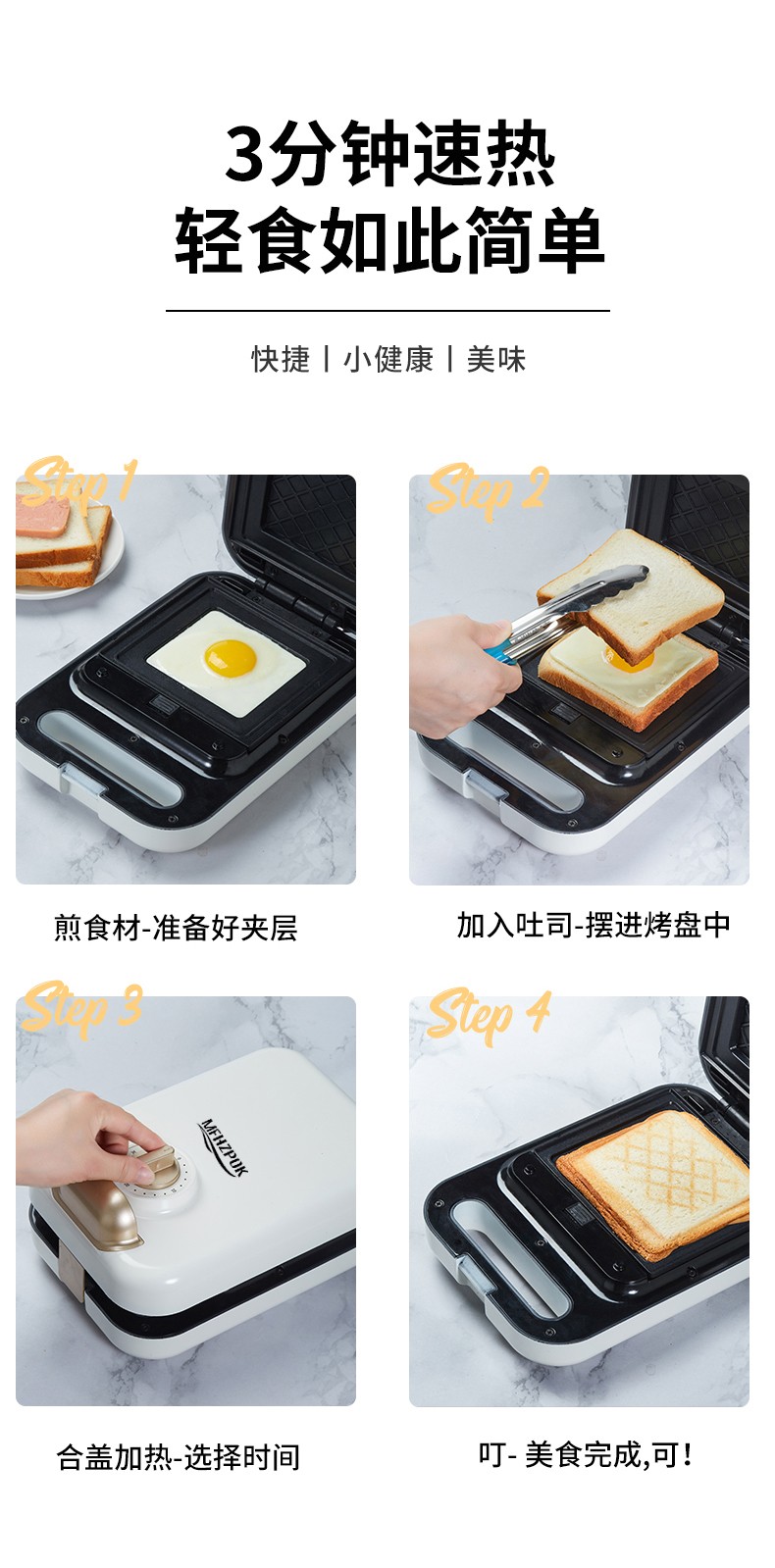 3分钟速热
轻食如此简单

快捷 | 小健康 | 美味

Step 1

煎食材-准备好夹层

Step 2

加入吐司-摆进烤盘中

Step 3

MFHZPUK

合盖加热-选择时间

Step 4

叮- 美食完成,可!