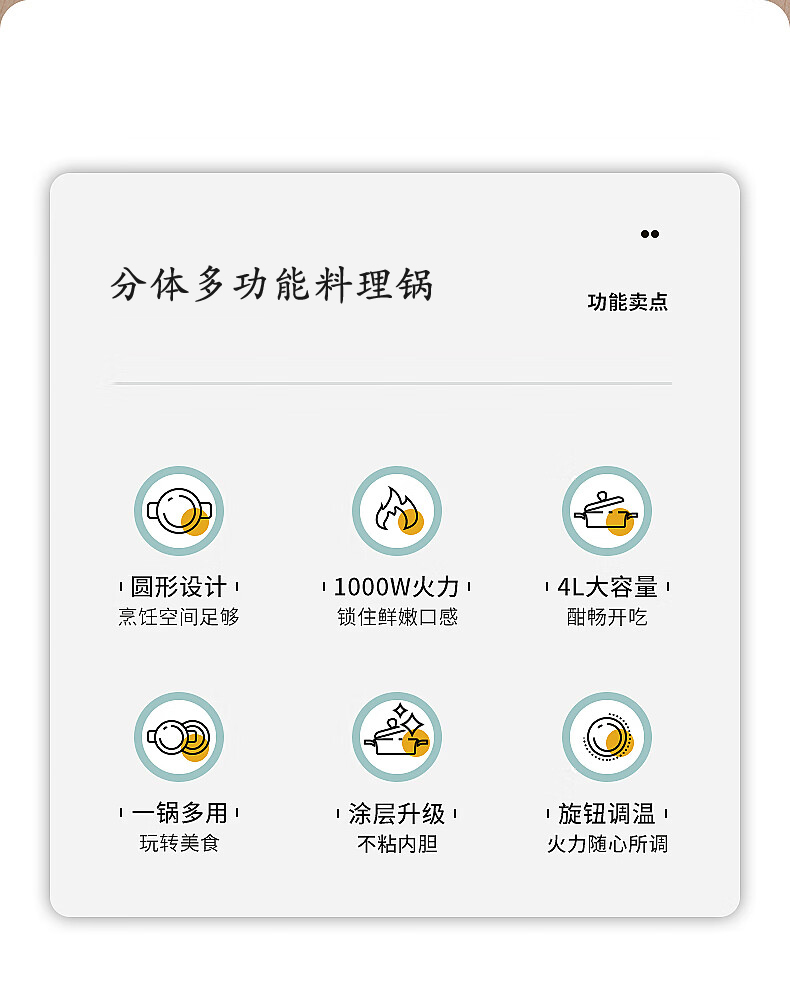 分体多功能料理锅

功能卖点

圆形设计
烹饪空间足够

1000W火力
锁住鲜嫩口感

4L大容量
酣畅开吃

一锅多用
玩转美食

涂层升级
不粘内胆

旋钮调温
火力随心所调