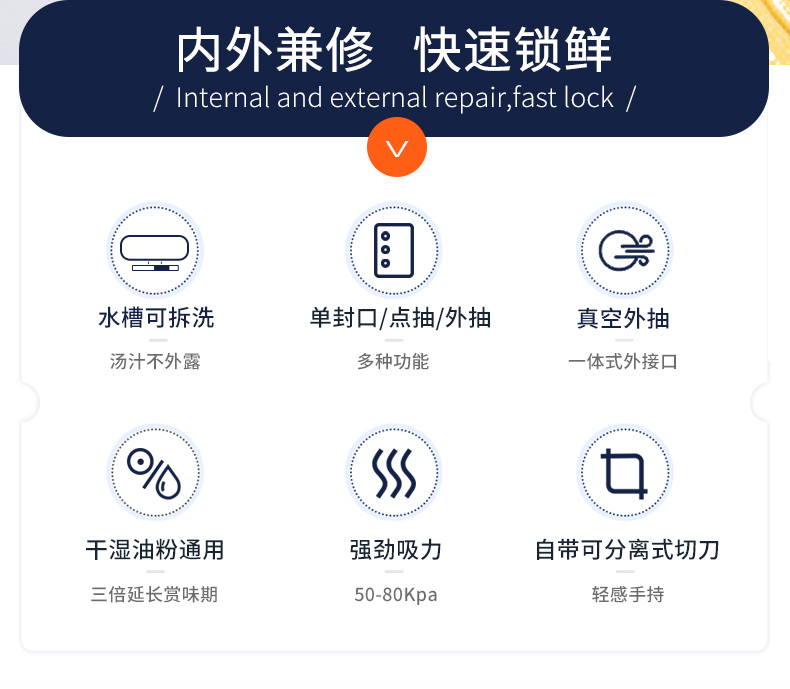 内外兼修 快速锁鲜

/ Internal and external repair,fast lock /

水槽可拆洗

汤汁不外露

单封口/点抽/外抽

多种功能

真空外抽

一体式外接口

干湿油粉通用

三倍延长赏味期

强劲吸力

50-80Kpa

自带可分离式切刀

轻感手持