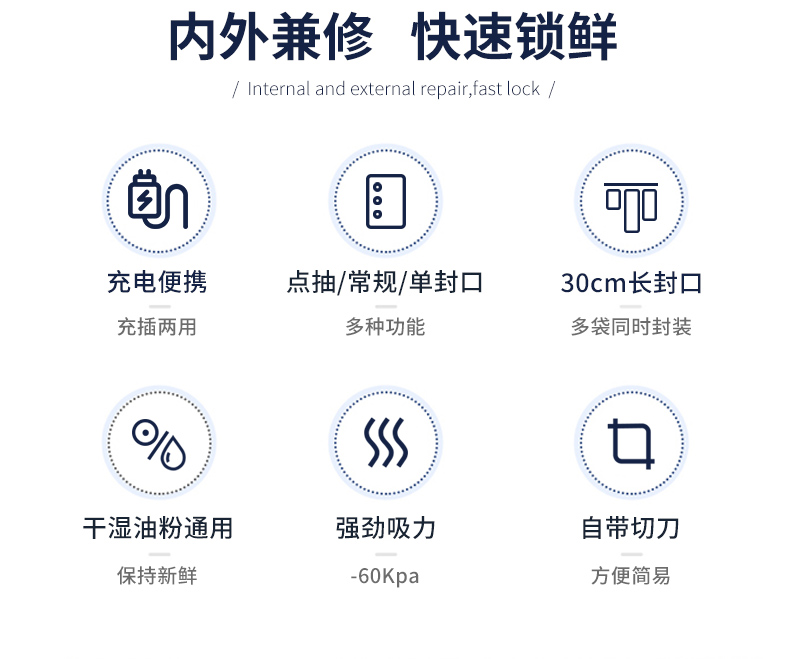 内外兼修 快速锁鲜

/ Internal and external repair,fast lock /

充电便携

充插两用

点抽/常规/单封口

多种功能

30cm长封口

多袋同时封装

干湿油粉通用

保持新鲜

强劲吸力

-60Kpa

自带切刀

方便简易