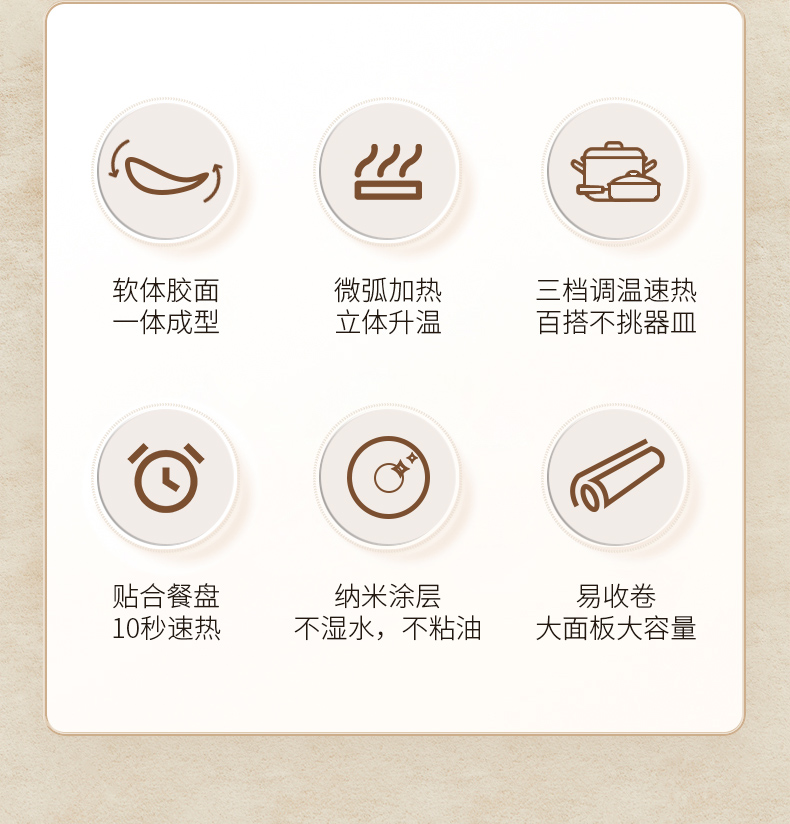 软体胶面
一体成型

微弧加热
立体升温

三档调温速热
百搭不挑器皿

贴合餐盘
10秒速热

纳米涂层
不湿水，不粘油

易收卷
大面板大容量