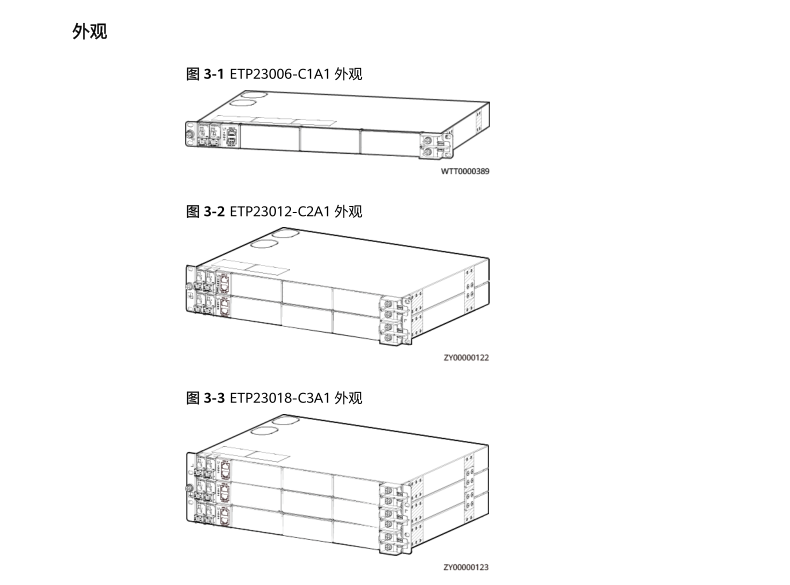 外观

图 3-1 ETP23006-C1A1 外观

WTT0000389

图 3-2 ETP23012-C2A1 外观

ZY00000122

图 3-3 ETP23018-C3A1 外观

ZY00000123