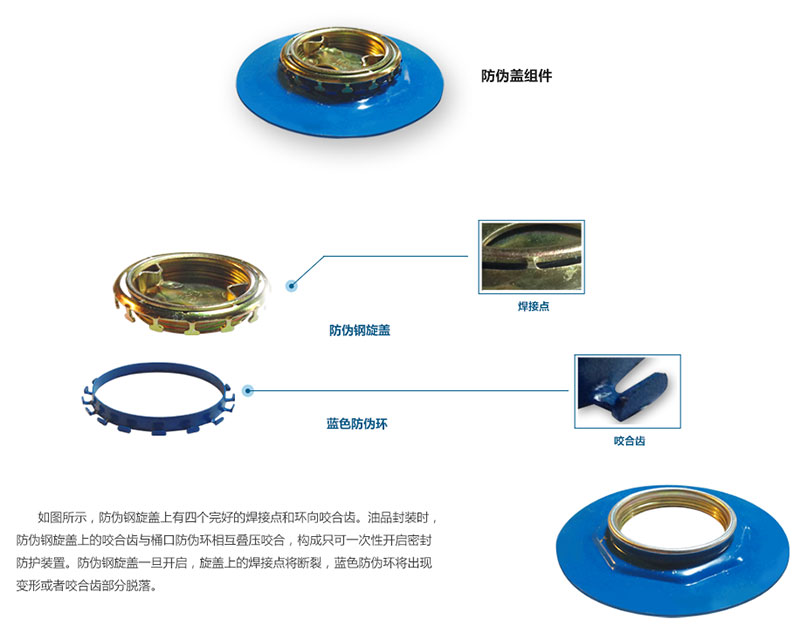 防伪盖组件

焊接点

防伪钢旋盖

蓝色防伪环

咬合齿

如图所示，防伪钢旋盖上有四个完好的焊接点和环向咬合齿。油品封装时，防伪钢旋盖上的咬合齿与桶口防伪环相互叠压咬合，构成只可一次性开启密封防护装置。防伪钢旋盖一旦开启，旋盖上的焊接点将断裂，蓝色防伪环将出现变形或者咬合齿部分脱落。