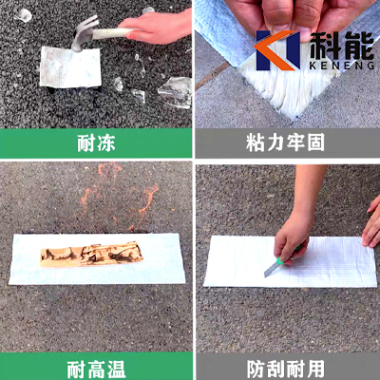 科能
KENENG

耐冻

粘力牢固

耐高温

防刮耐用