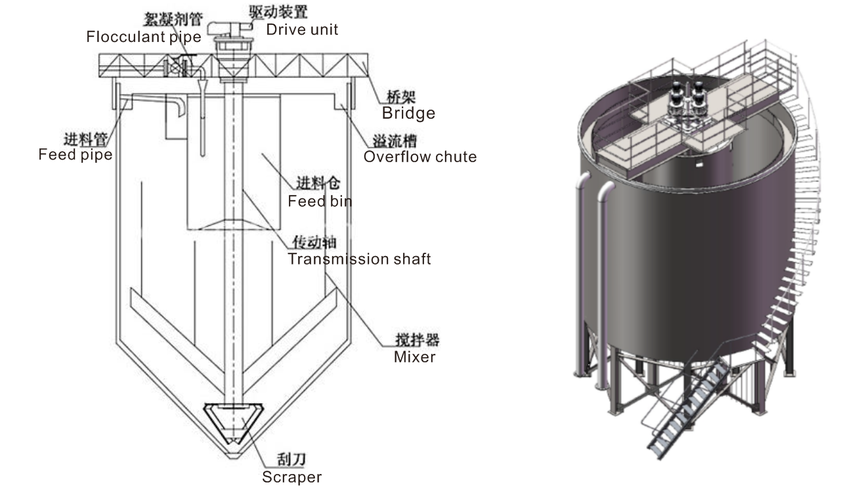 絮凝剂管
Flocculant pipe

驱动装置
Drive unit

桥架
Bridge

进料管
Feed pipe

溢流槽
Overflow chute

进料仓
Feed bin

传动轴
Transmission shaft

搅拌器
Mixer

刮刀
Scraper