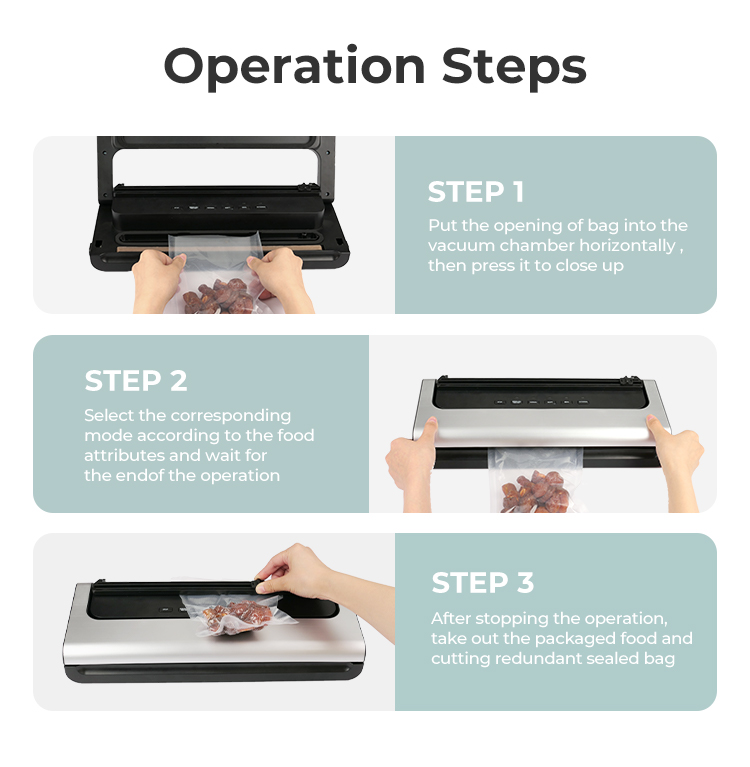 Operation Steps

STEP 1

Put the opening of bag into the vacuum chamber horizontally , then press it to close up

STEP 2

Select the corresponding mode according to the food attributes and wait for the endof the operation

STEP 3

After stopping the operation, take out the packaged food and cutting redundant sealed bag