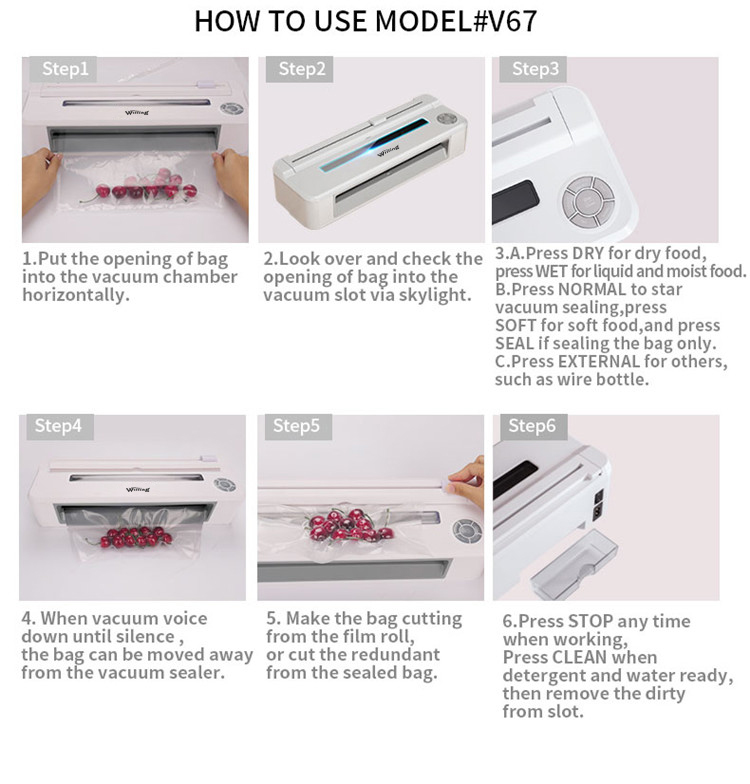 HOW TO USE MODEL#V67

Step1

Wining

1.Put the opening of bag into the vacuum chamber horizontally.

Step2

Wining

2.Look over and check the opening of bag into the vacuum slot via skylight.

Step3

3.A.Press DRY for dry food, press WET for liquid and moist food.
B.Press NORMAL to star vacuum sealing,press SOFT for soft food,and press SEAL if sealing the bag only.
C.Press EXTERNAL for others, such as wire bottle.

Step4

Wining

4. When vacuum voice down until silence , the bag can be moved away from the vacuum sealer.

Step5

5. Make the bag cutting from the film roll, or cut the redundant from the sealed bag.

Step6

6.Press STOP any time when working, Press CLEAN when detergent and water ready, then remove the dirty from slot.