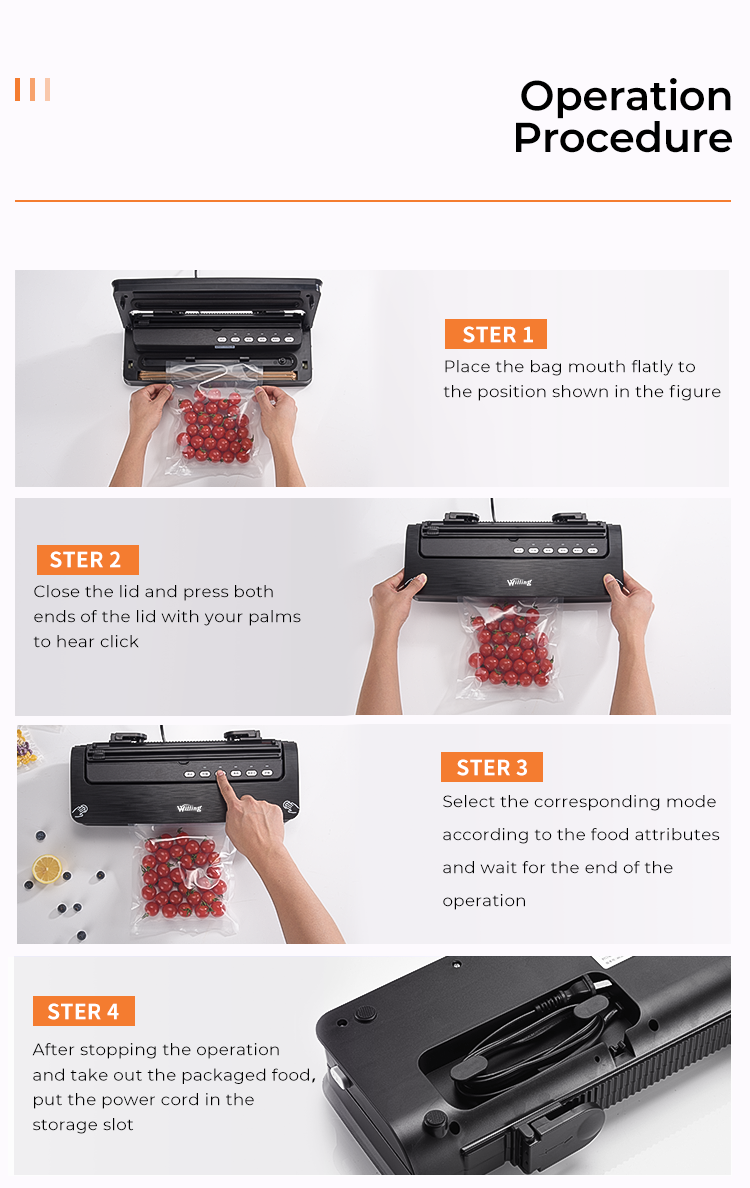 Operation Procedure

STER 1
Place the bag mouth flatly to the position shown in the figure

STER 2
Close the lid and press both ends of the lid with your palms to hear click

Willing

STER 3
Select the corresponding mode according to the food attributes and wait for the end of the operation

Willing

STER 4
After stopping the operation and take out the packaged food, put the power cord in the storage slot