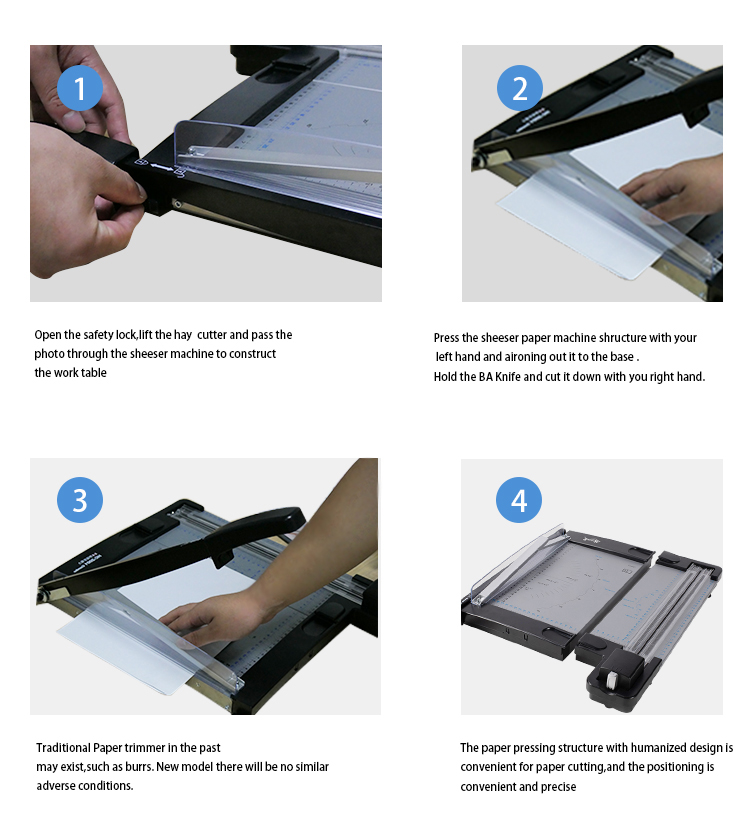 1

Open the safety lock,lift the hay  cutter and pass the photo through the sheeser machine to construct the work table

2

Press the sheeser paper machine shructure with your left hand and aironing out it to the base .
Hold the BA Knife and cut it down with you right hand.

3

Traditional Paper trimmer in the past may exist,such as burrs. New model there will be no similar adverse conditions.

4

The paper pressing structure with humanized design is convenient for paper cutting,and the positioning is convenient and precise