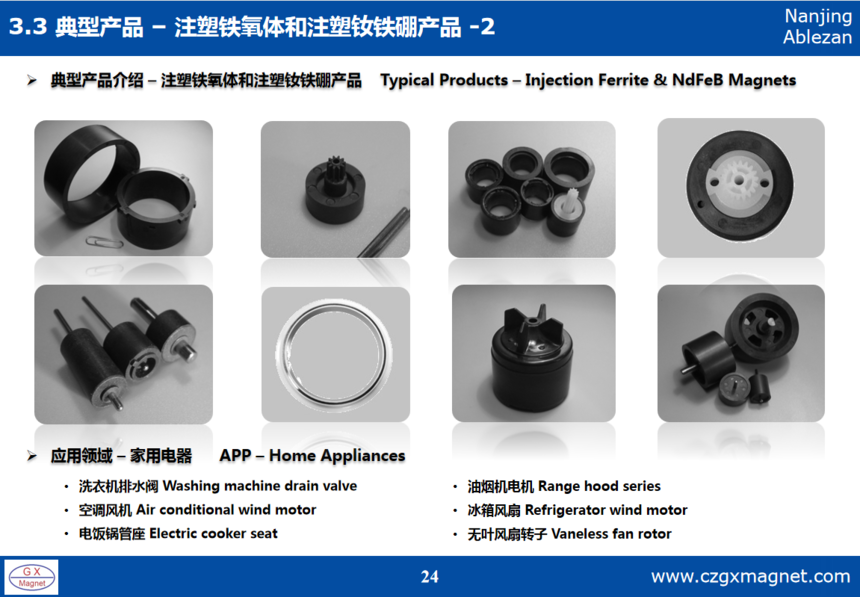 3.3 典型产品 – 注塑铁氧体和注塑钕铁硼产品 -2

Nanjing Ablezan

➢ 典型产品介绍 – 注塑铁氧体和注塑钕铁硼产品 Typical Products – Injection Ferrite & NdFeB Magnets

➢ 应用领域 – 家用电器 APP – Home Appliances

• 洗衣机排水阀 Washing machine drain valve
• 空调风机 Air conditional wind motor
• 电饭锅管座 Electric cooker seat

• 油烟机电机 Range hood series
• 冰箱风扇 Refrigerator wind motor
• 无叶风扇转子 Vaneless fan rotor

G X Magnet

24

www.czgxmagnet.com