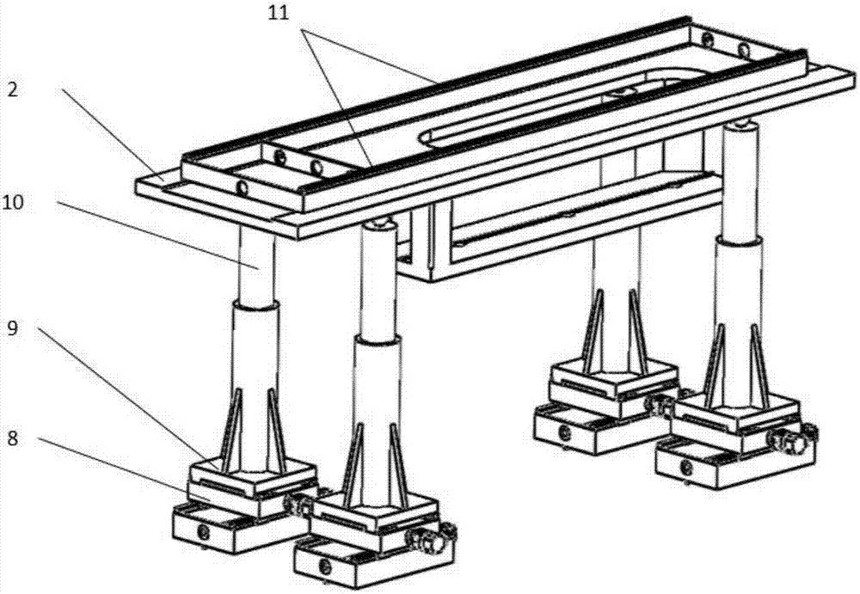 11
2
10
9
8