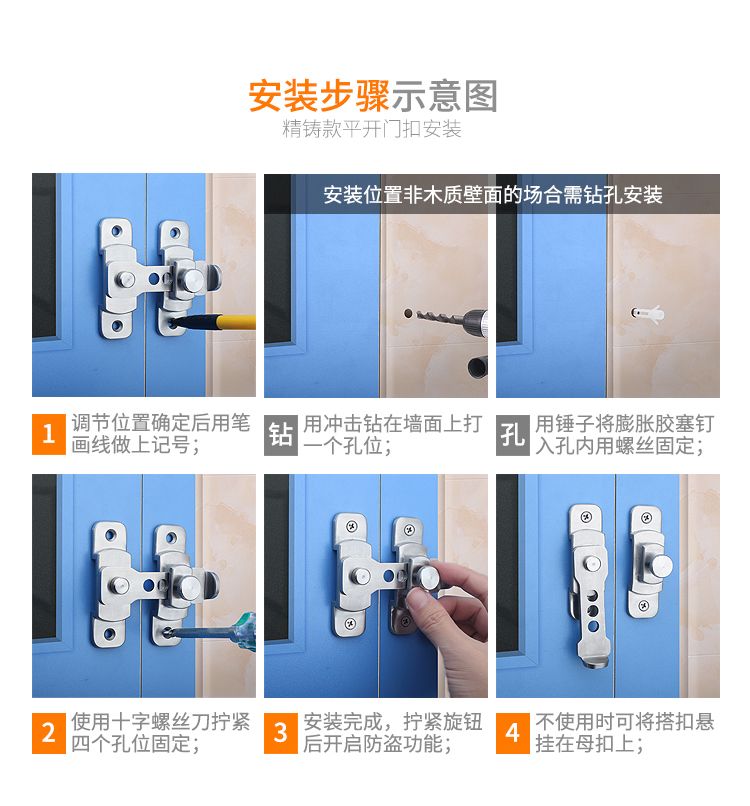 安装步骤示意图
精铸款平开门扣安装

安装位置非木质壁面的场合需钻孔安装

1 调节位置确定后用笔画线做上记号；

钻 用冲击钻在墙面上打一个孔位；

孔 用锤子将膨胀胶塞钉入孔内用螺丝固定；

2 使用十字螺丝刀拧紧四个孔位固定；

3 安装完成，拧紧旋钮后开启防盗功能；

4 不使用时可将搭扣悬挂在母扣上；