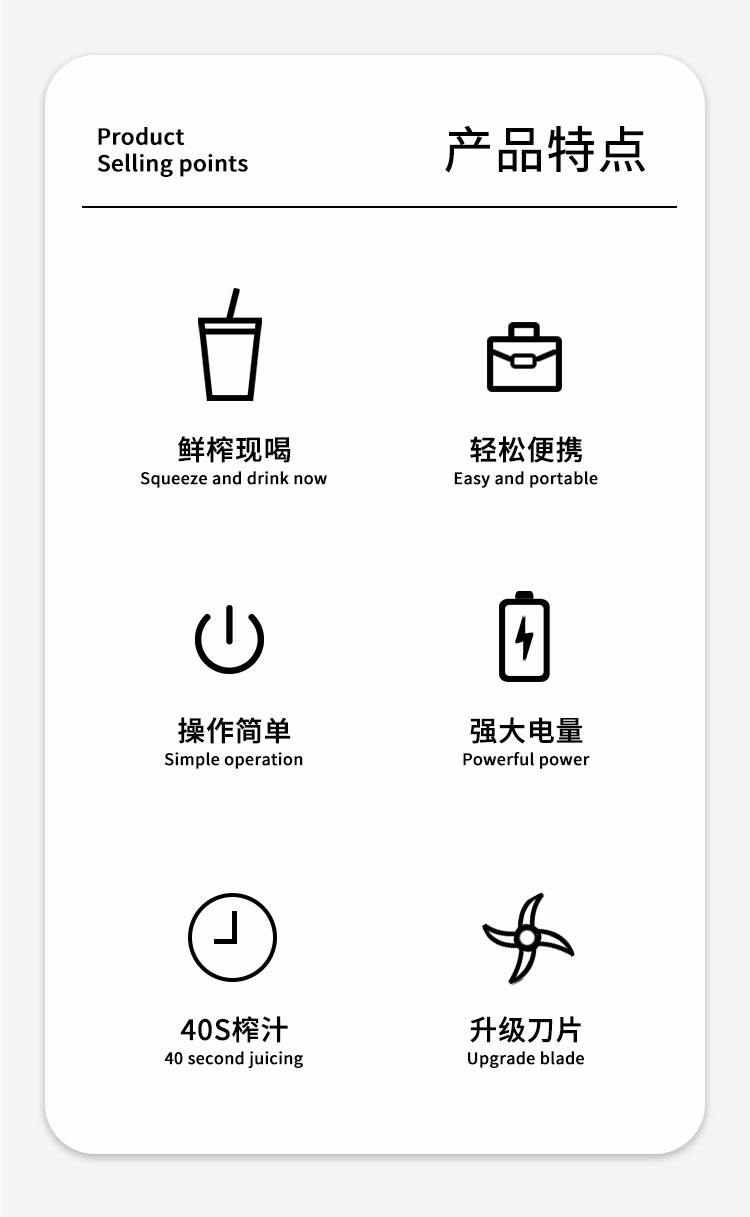 Product
Selling points

产品特点

鲜榨现喝
Squeeze and drink now

轻松便携
Easy and portable

操作简单
Simple operation

强大电量
Powerful power

40S榨汁
40 second juicing

升级刀片
Upgrade blade