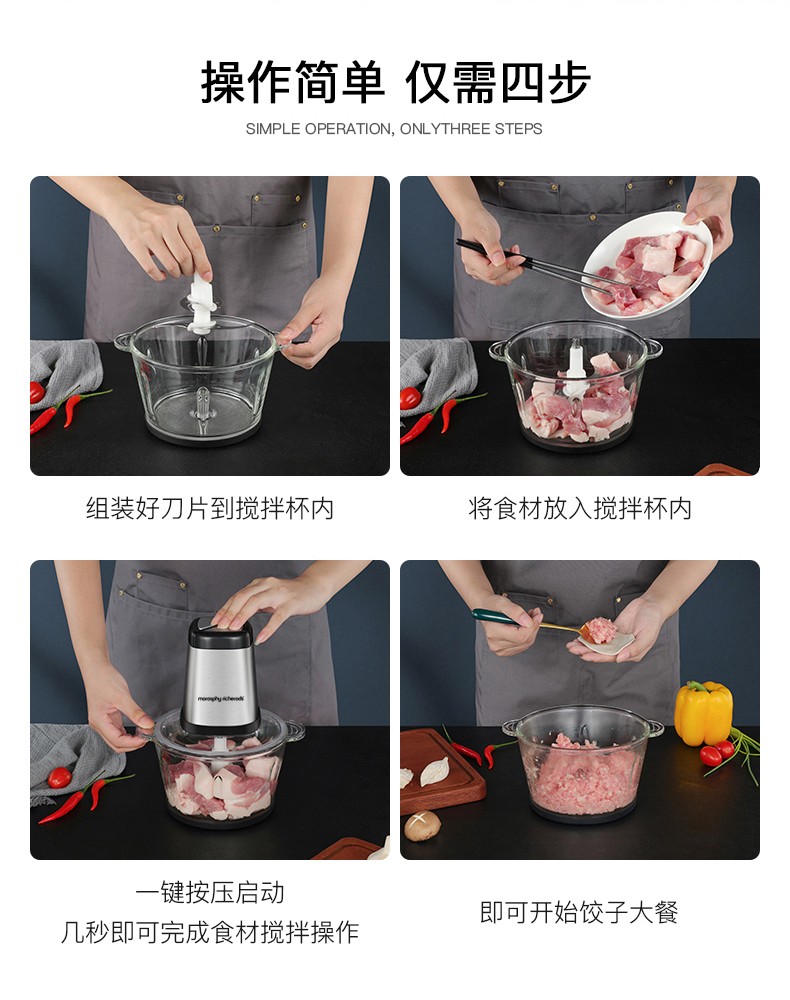 操作简单 仅需四步

SIMPLE OPERATION, ONLYTHREE STEPS

组装好刀片到搅拌杯内

将食材放入搅拌杯内

morphy richards

一键按压启动
几秒即可完成食材搅拌操作

即可开始饺子大餐