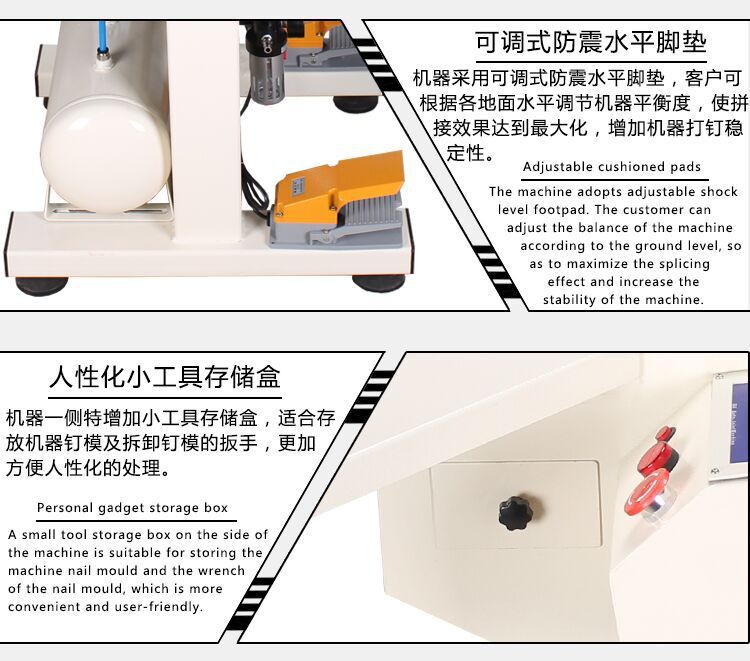 可调式防震水平脚垫

机器采用可调式防震水平脚垫，客户可根据各地面水平调节机器平衡度，使拼接效果达到最大化，增加机器打钉稳定性。

Adjustable cushioned pads

The machine adopts adjustable shock level footpad. The customer can adjust the balance of the machine according to the ground level, so as to maximize the splicing effect and increase the stability of the machine.

人性化小工具存储盒

机器一侧特增加小工具存储盒，适合存放机器钉模及拆卸钉模的扳手，更加方便人性化的处理。

Personal gadget storage box

A small tool storage box on the side of the machine is suitable for storing the machine nail mould and the wrench of the nail mould, which is more convenient and user-friendly.