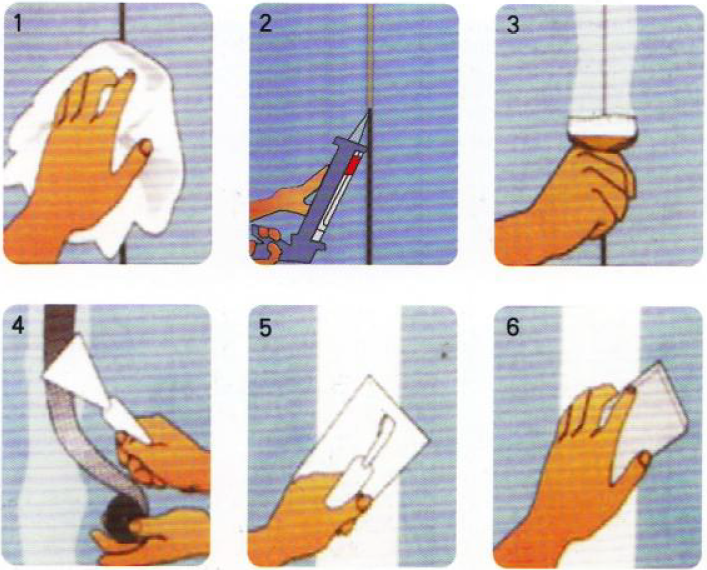 1

2

3

4

5

6