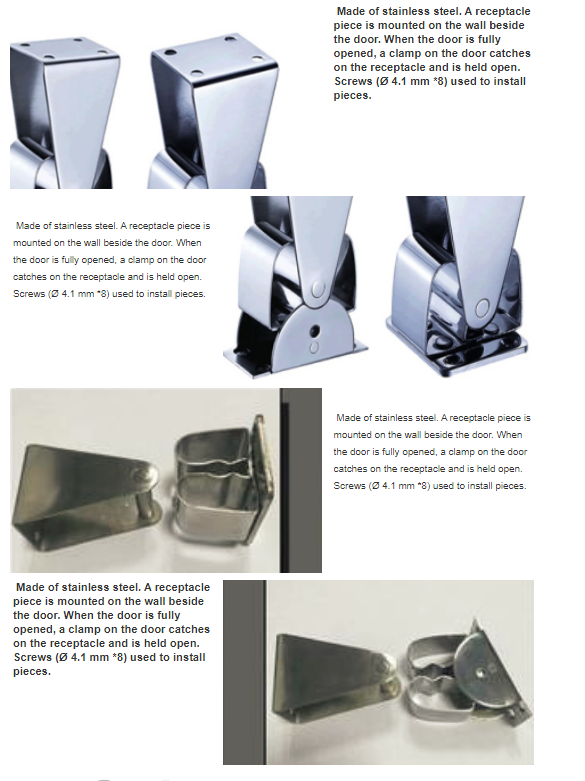 Made of stainless steel. A receptacle piece is mounted on the wall beside the door. When the door is fully opened, a clamp on the door catches on the receptacle and is held open. Screws (Ø 4.1 mm *8) used to install pieces.

Made of stainless steel. A receptacle piece is mounted on the wall beside the door. When the door is fully opened, a clamp on the door catches on the receptacle and is held open. Screws (Ø 4.1 mm *8) used to install pieces.

Made of stainless steel. A receptacle piece is mounted on the wall beside the door. When the door is fully opened, a clamp on the door catches on the receptacle and is held open. Screws (Ø 4.1 mm *8) used to install pieces.

Made of stainless steel. A receptacle piece is mounted on the wall beside the door. When the door is fully opened, a clamp on the door catches on the receptacle and is held open. Screws (Ø 4.1 mm *8) used to install pieces.