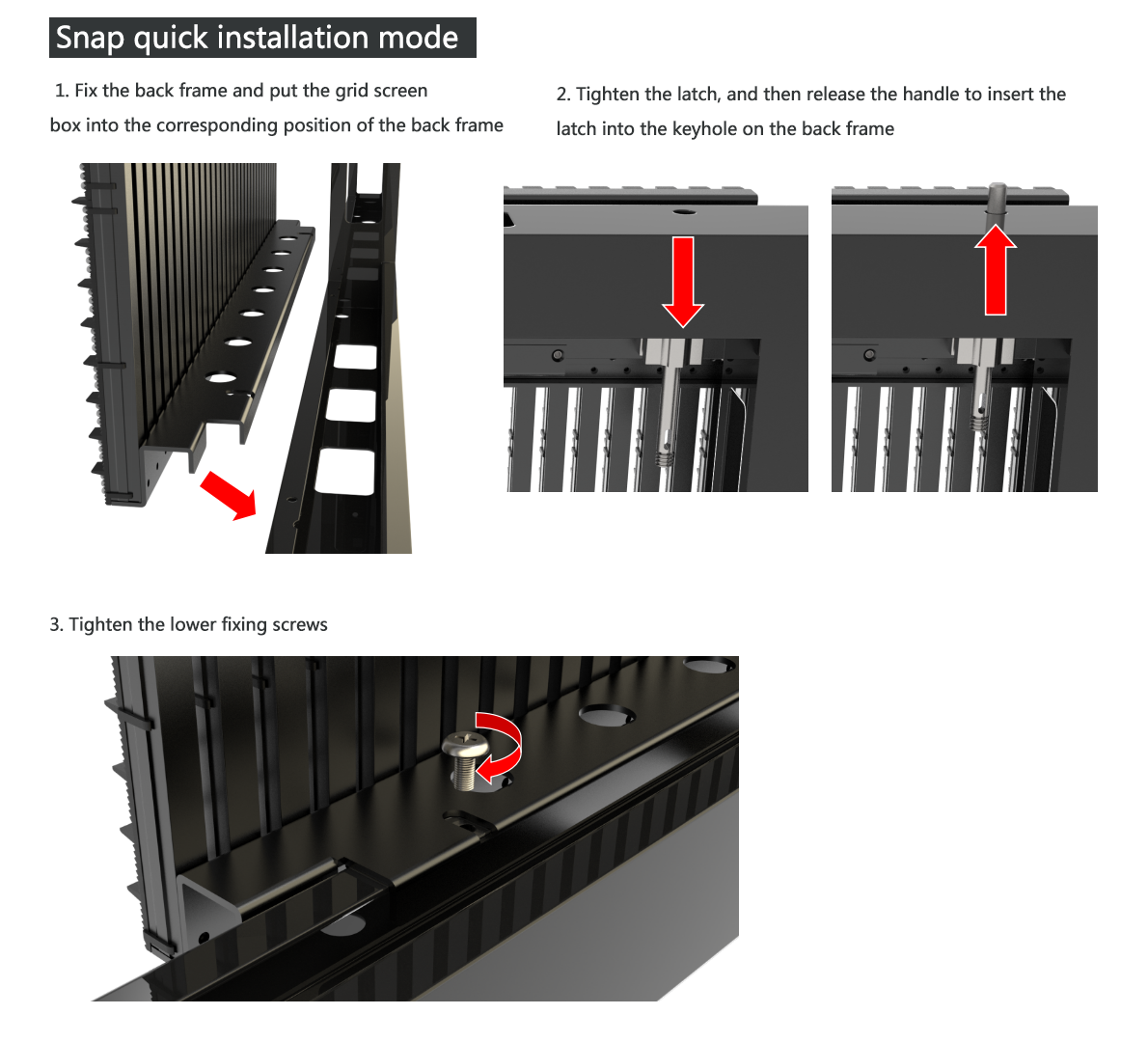 Snap quick installation mode

1. Fix the back frame and put the grid screen box into the corresponding position of the back frame

2. Tighten the latch, and then release the handle to insert the latch into the keyhole on the back frame

3. Tighten the lower fixing screws