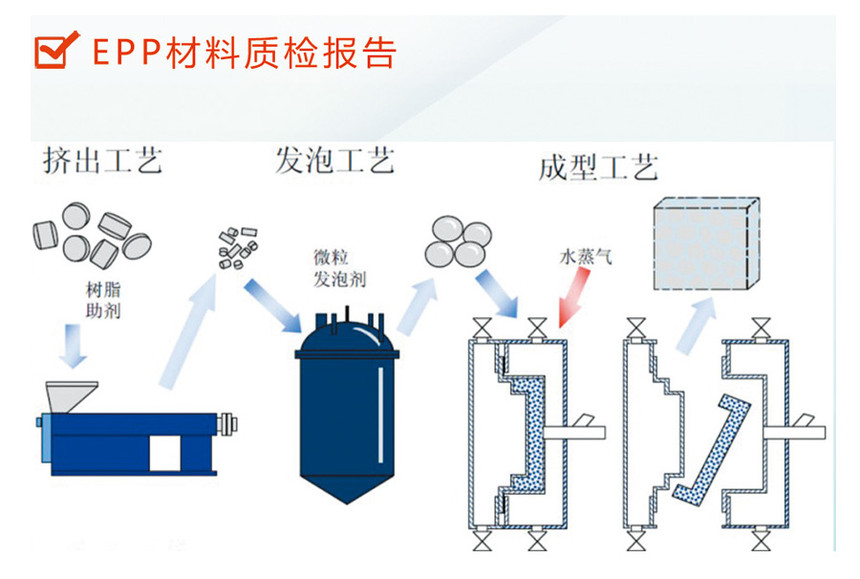 EPP材料质检报告

挤出工艺

发泡工艺

成型工艺

树脂
助剂

微粒
发泡剂

水蒸气