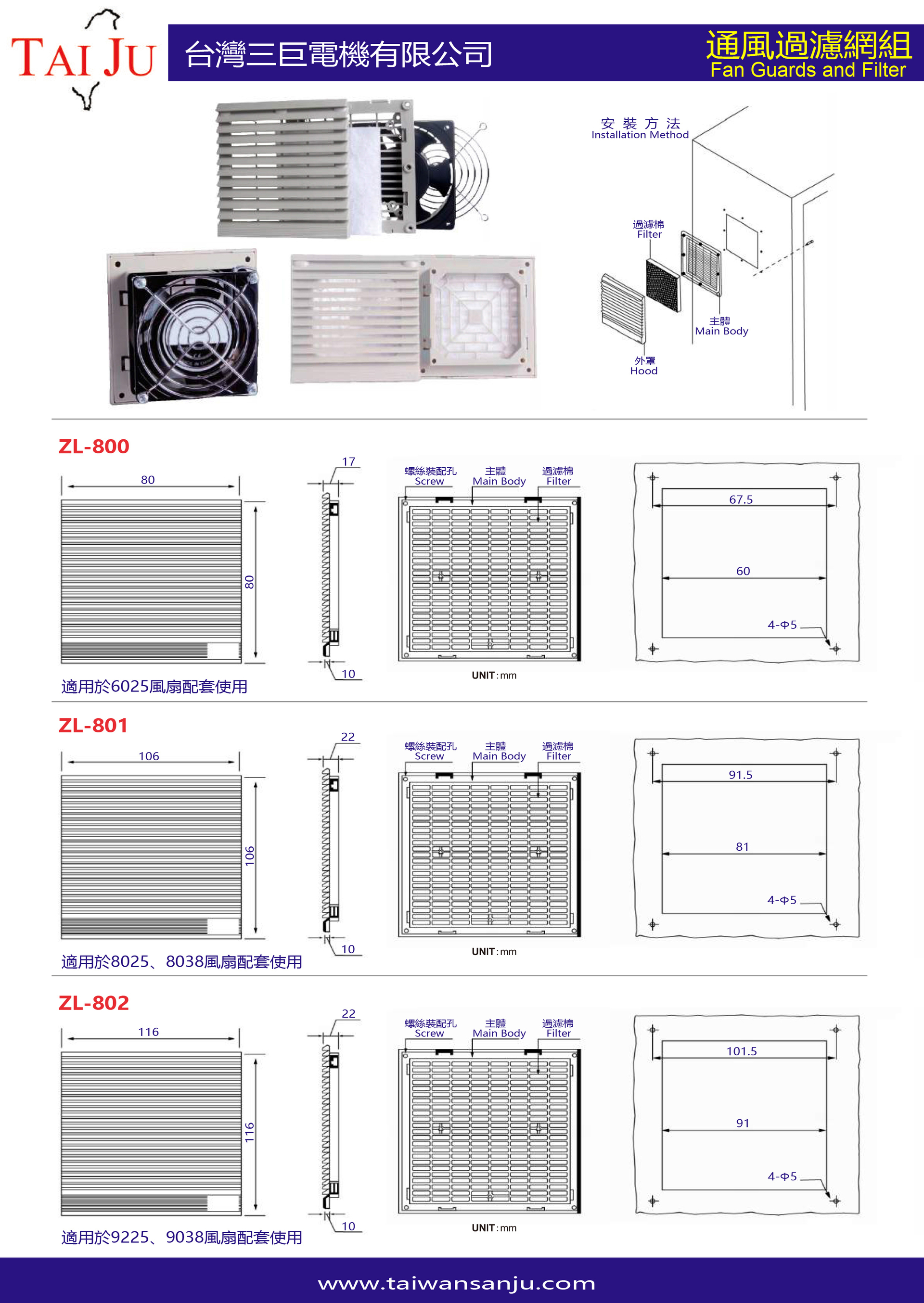 TAI JU

台灣三巨電機有限公司

通風過濾網組
Fan Guards and Filter

安裝方法
Installation Method

過濾棉
Filter

主體
Main Body

外罩
Hood

ZL-800

80

80

17

10

螺絲裝配孔
Screw

主體
Main Body

過濾棉
Filter

UNIT : mm

67.5

60

4-Φ5

適用於6025風扇配套使用

ZL-801

106

106

22

10

螺絲裝配孔
Screw

主體
Main Body

過濾棉
Filter

UNIT : mm

91.5

81

4-Φ5

適用於8025、8038風扇配套使用

ZL-802

116

116

22

10

螺絲裝配孔
Screw

主體
Main Body

過濾棉
Filter

UNIT : mm

101.5

91

4-Φ5

適用於9225、9038風扇配套使用

www.taiwansanju.com